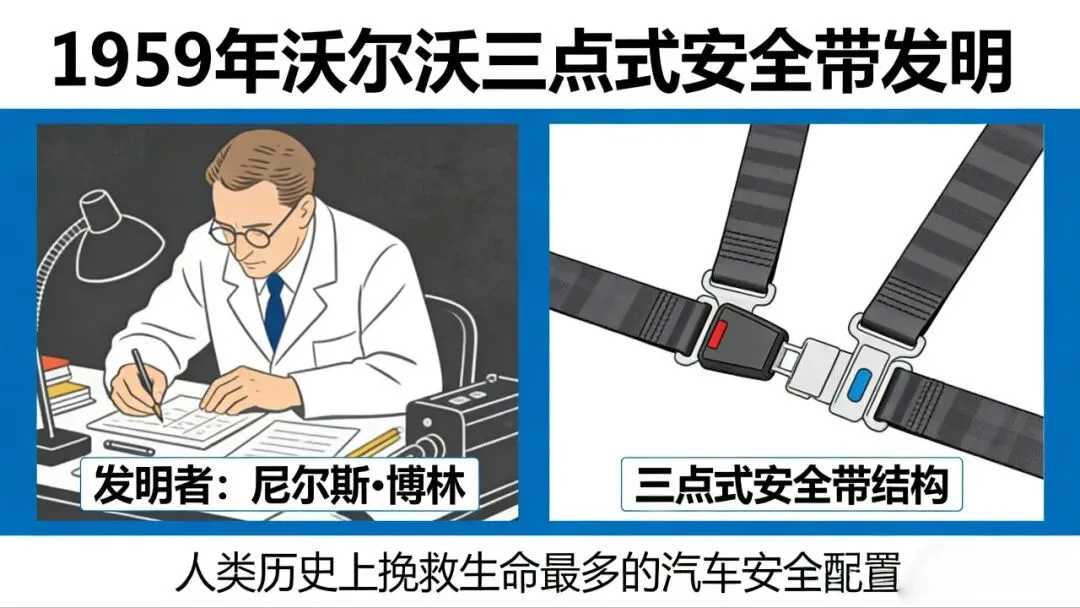 1959年沃尔沃三点式安全带发明

发明者：尼尔斯·博林

三点式安全带结构

人类历史上挽救生命最多的汽车安全配置