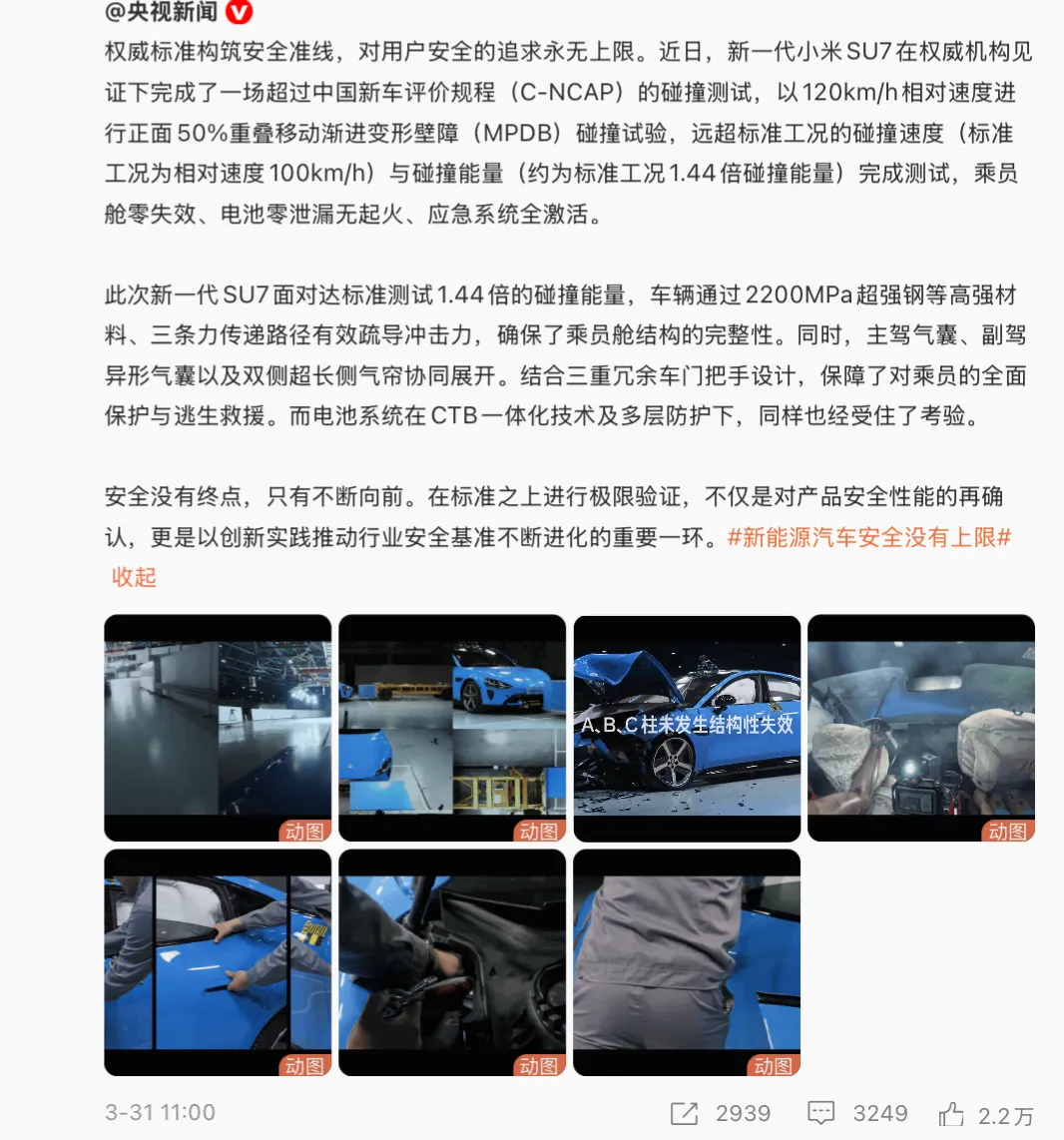 @央视新闻

权威标准构筑安全准线，对用户安全的追求永无上限。近日，新一代小米SU7在权威机构见证下完成了一场超过中国新车评价规程（C-NCAP）的碰撞测试，以120km/h相对速度进行正面50%重叠移动渐进变形壁障（MPDB）碰撞试验，远超标准工况的碰撞速度（标准工况为相对速度100km/h）与碰撞能量（约为标准工况1.44倍碰撞能量）完成测试，乘员舱零失效、电池零泄漏无起火、应急系统全激活。

此次新一代SU7面对达标准测试1.44倍的碰撞能量，车辆通过2200MPa超强钢等高强材料、三条力传递路径有效疏导冲击力，确保了乘员舱结构的完整性。同时，主驾气囊、副驾异形气囊以及双侧超长侧气帘协同展开。结合三重冗余车门把手设计，保障了对乘员的全面保护与逃生救援。而电池系统在CTB一体化技术及多层防护下，同样也经受住了考验。

安全没有终点，只有不断向前。在标准之上进行极限验证，不仅是对产品安全性能的再确认，更是以创新实践推动行业安全基准不断进化的重要一环。#新能源汽车安全没有上限#
收起

动图

动图

A.B.C柱未发生结构性失效

动图

动图

动图

动图

3-31 11:00

2939

3249

2.2万