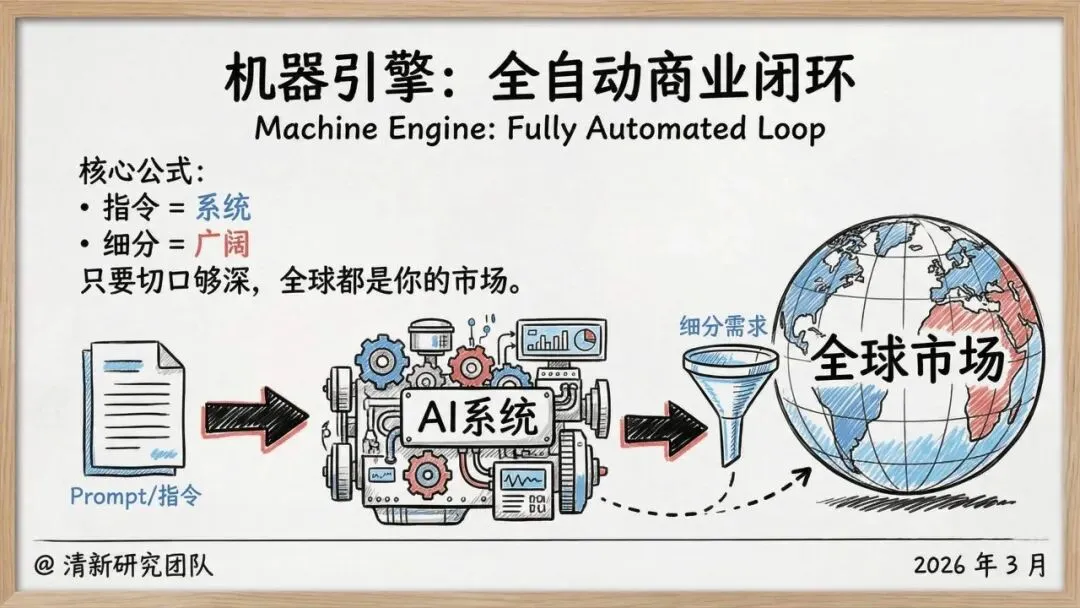 机器引擎：全自动商业闭环
Machine Engine: Fully Automated Loop

核心公式：
• 指令 = 系统
• 细分 = 广阔
只要切口够深，全球都是你的市场。

Prompt/指令

AI系统

细分需求

全球市场

@ 清新研究团队

2026 年 3 月