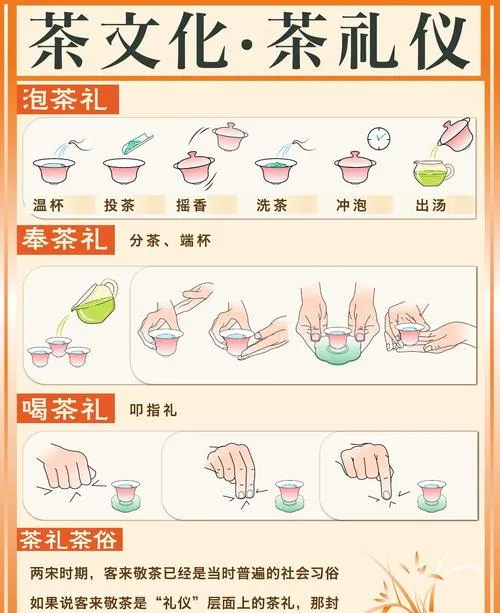 茶文化·茶礼仪

泡茶礼

温杯 投茶 摇香 洗茶 冲泡 出汤

奉茶礼 分茶、端杯

喝茶礼 叩指礼

茶礼茶俗

两宋时期，客来敬茶已经是当时普遍的社会习俗

如果说客来敬茶是“礼仪”层面上的茶礼，那封