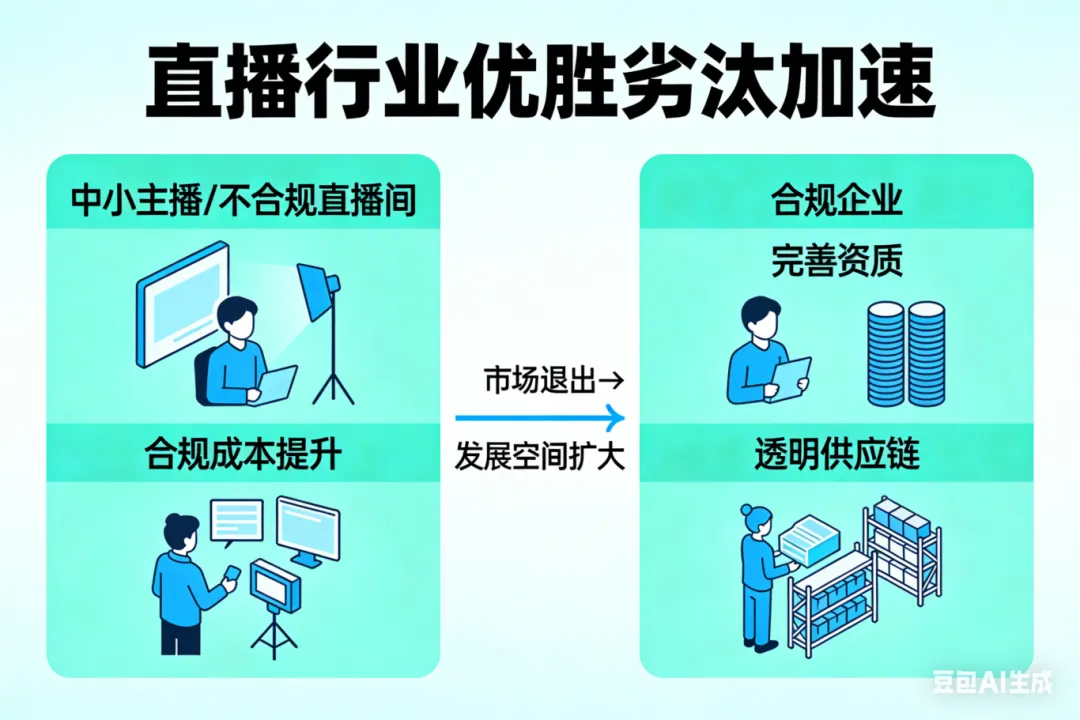 直播行业优胜劣汰加速

中小主播/不合规直播间

合规成本提升

市场退出→

发展空间扩大

合规企业

完善资质

透明供应链

豆包AI生成