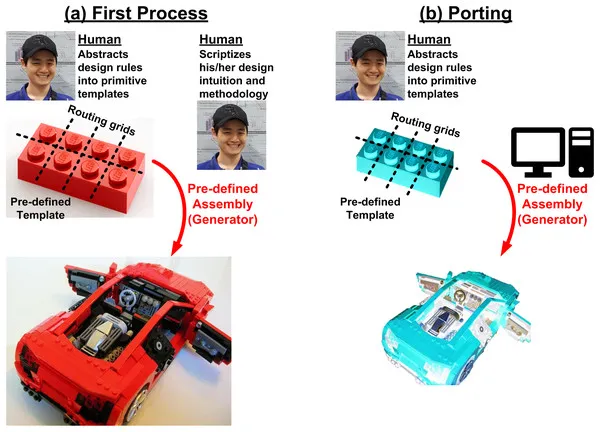 (a) First Process

Human
Abstracts design rules into primitive templates

Human
Scriptizes his/her design intuition and methodology

Routing grids

Pre-defined Template

Pre-defined Assembly (Generator)

(b) Porting

Human
Abstracts design rules into primitive templates

Routing grids

Pre-defined Template

Pre-defined Assembly (Generator)