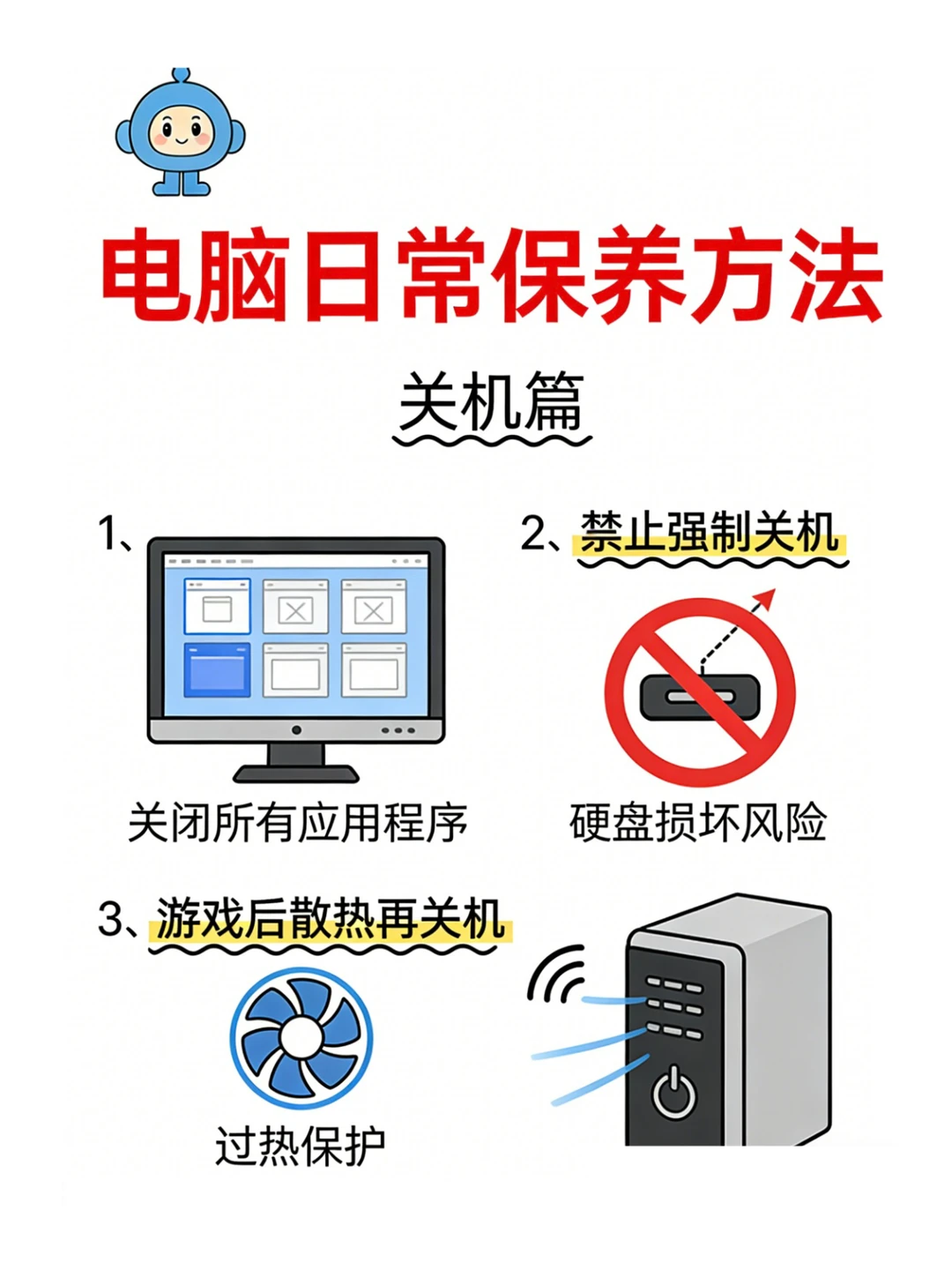 电脑日常保养方法

关机篇

1、

关闭所有应用程序

2、禁止强制关机

硬盘损坏风险

3、游戏后散热再关机

过热保护