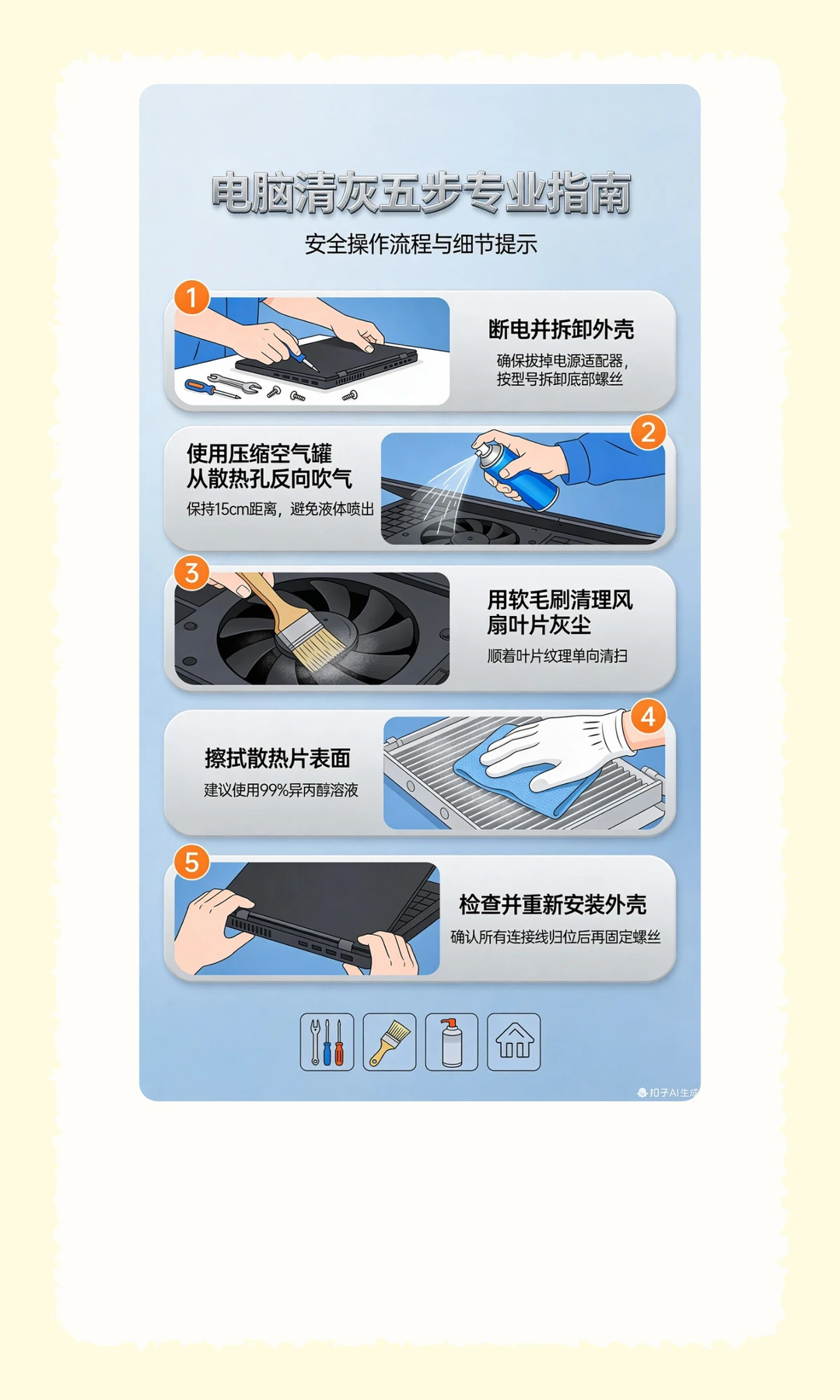 电脑清灰五步专业指南

安全操作流程与细节提示

1

断电并拆卸外壳

确保拔掉电源适配器，按型号拆卸底部螺丝

2

使用压缩空气罐从散热孔反向吹气

保持15cm距离，避免液体喷出

3

用软毛刷清理风扇叶片灰尘

顺着叶片纹理单向清扫

4

擦拭散热片表面

建议使用99%异丙醇溶液

5

检查并重新安装外壳

确认所有连接线归位后再固定螺丝

扣子AI生成