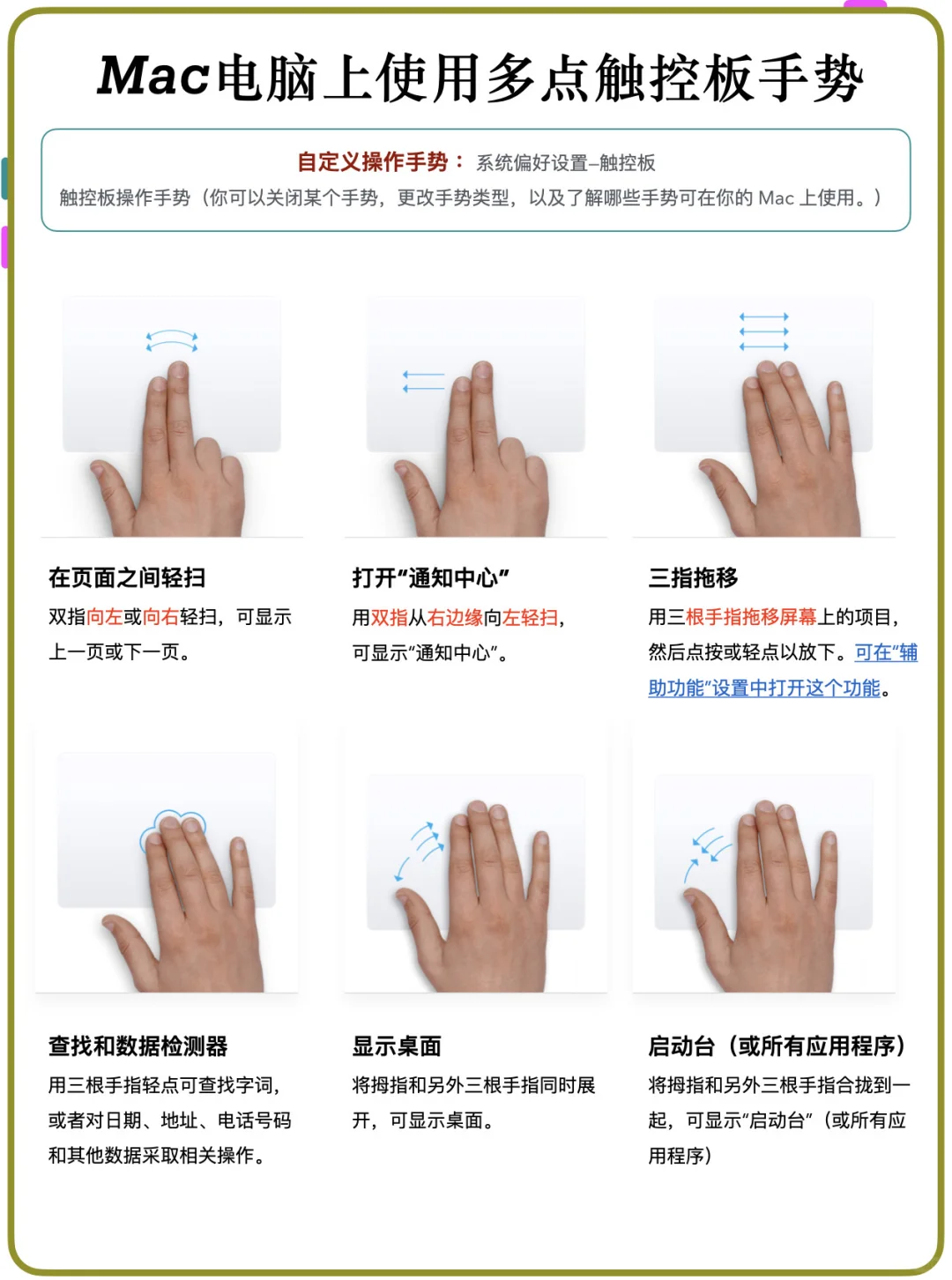 Mac电脑上使用多点触控板手势

自定义操作手势： 系统偏好设置–触控板
触控板操作手势（你可以关闭某个手势，更改手势类型，以及了解哪些手势可在你的 Mac 上使用。）

在页面之间轻扫
双指向左或向右轻扫，可显示上一页或下一页。

打开“通知中心”
用双指从右边缘向左轻扫，可显示“通知中心”。

三指拖移
用三根手指拖移屏幕上的项目，然后点按或轻点以放下。可在“辅助功能”设置中打开这个功能。

查找和数据检测器
用三根手指轻点可查找字词，或者对日期、地址、电话号码和其他数据采取相关操作。

显示桌面
将拇指和另外三根手指同时展开，可显示桌面。

启动台（或所有应用程序）
将拇指和另外三根手指合拢到一起，可显示“启动台”（或所有应用程序）