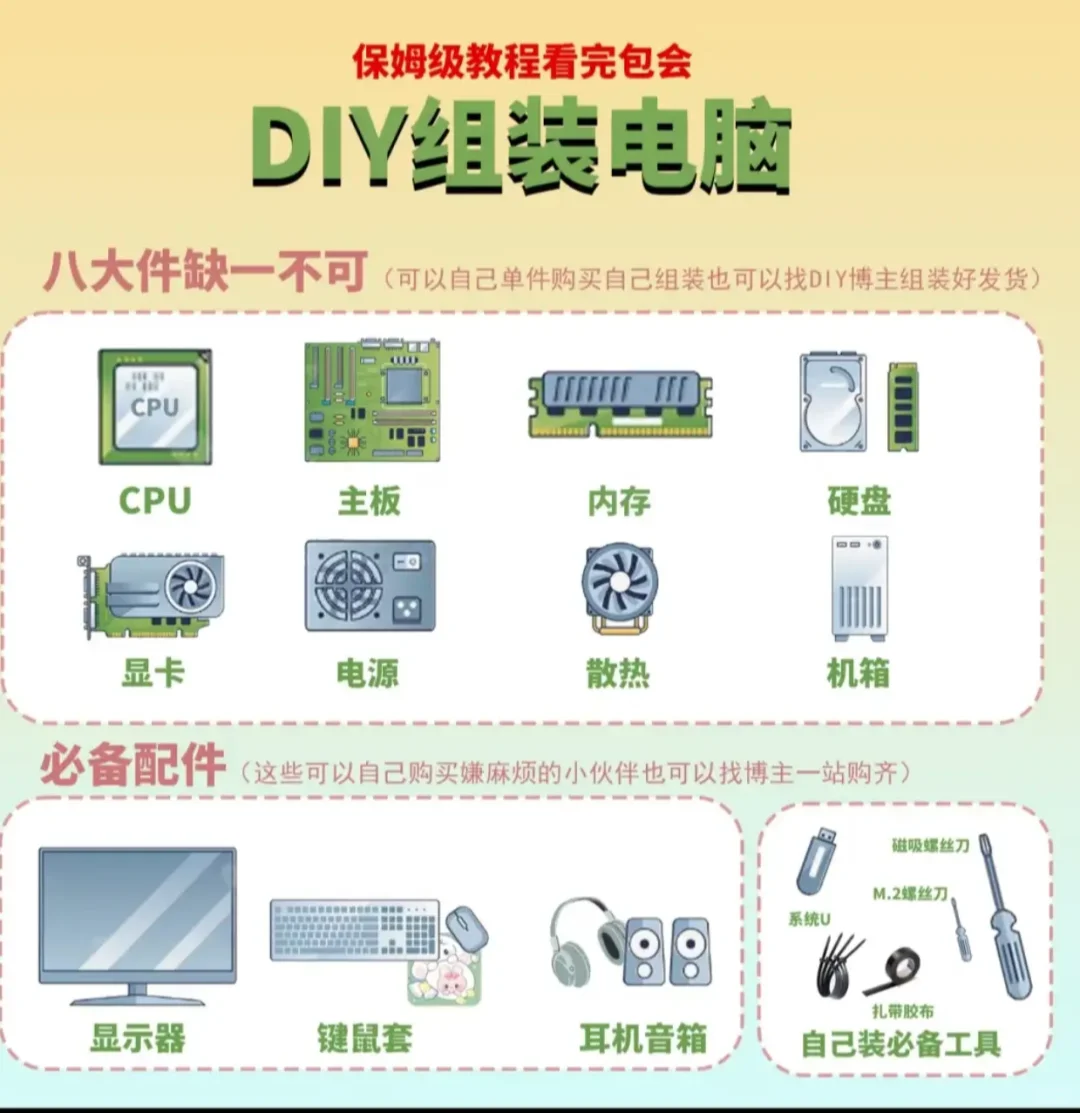 保姆级教程看完包会

DIY组装电脑

八大件缺一不可（可以自己单件购买自己组装也可以找DIY博主组装好发货）

CPU

CPU

主板

内存

硬盘

显卡

电源

散热

机箱

必备配件（这些可以自己购买嫌麻烦的小伙伴也可以找博主一站购齐）

显示器

键鼠套

耳机音箱

磁吸螺丝刀

M.2螺丝刀

系统U

扎带胶布

自己装必备工具