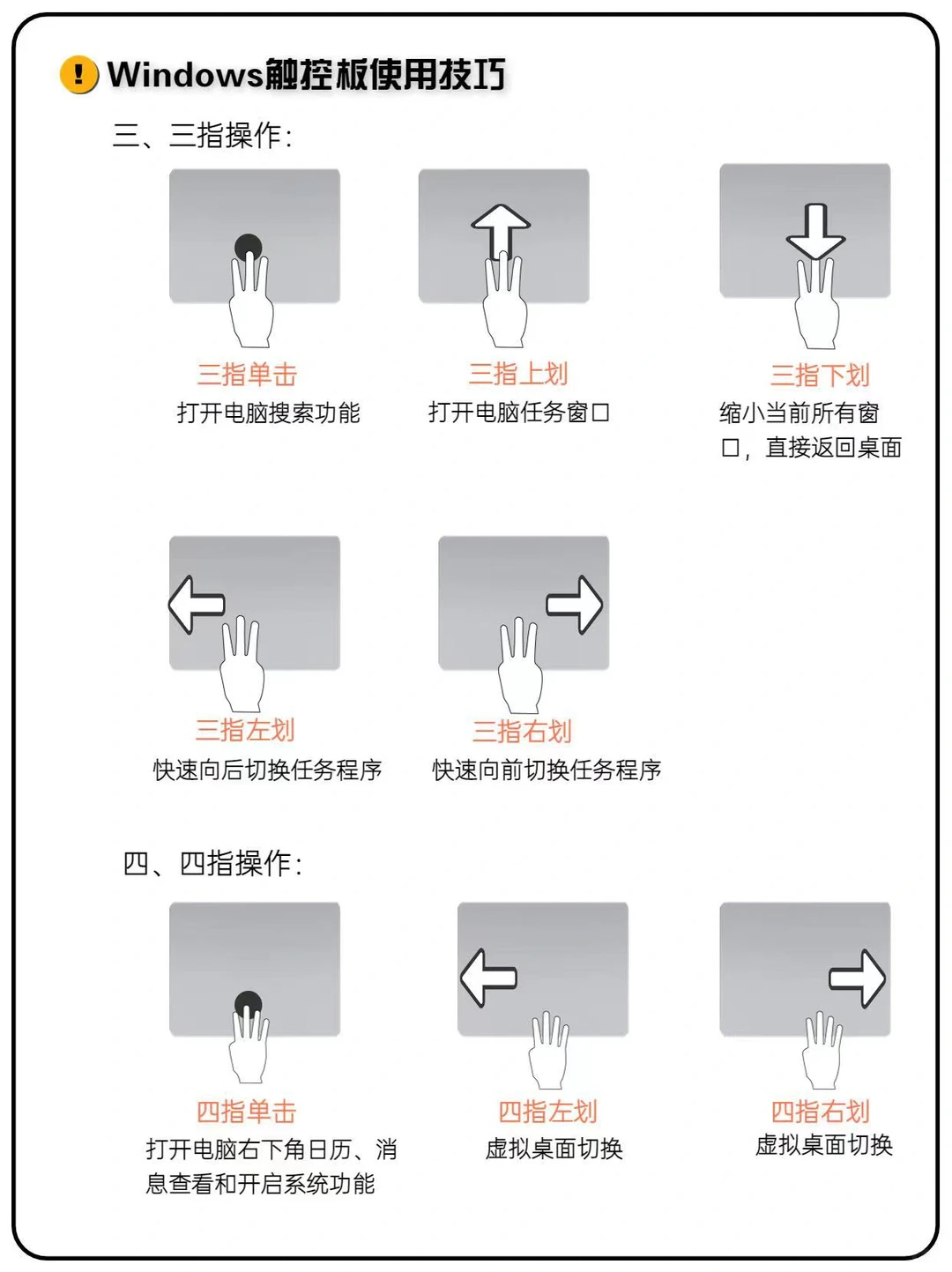 ! Windows触控板使用技巧

三、三指操作:

三指单击
打开电脑搜索功能

三指上划
打开电脑任务窗口

三指下划
缩小当前所有窗口，直接返回桌面

三指左划
快速向后切换任务程序

三指右划
快速向前切换任务程序

四、四指操作:

四指单击
打开电脑右下角日历、消息查看和开启系统功能

四指左划
虚拟桌面切换

四指右划
虚拟桌面切换