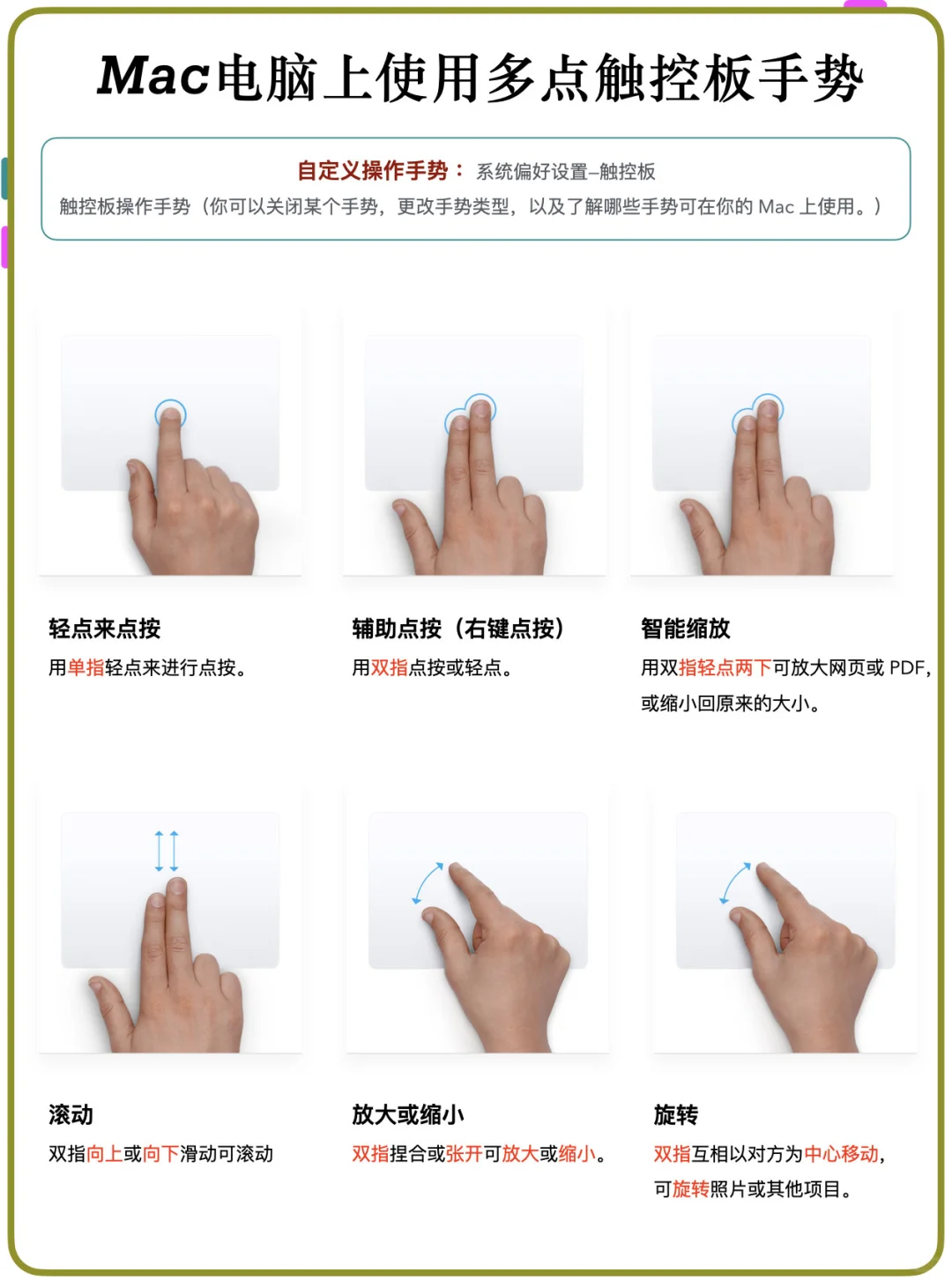 Mac电脑上使用多点触控板手势

自定义操作手势： 系统偏好设置–触控板
触控板操作手势（你可以关闭某个手势，更改手势类型，以及了解哪些手势可在你的 Mac 上使用。）

轻点来点按
用单指轻点来进行点按。

辅助点按（右键点按）
用双指点按或轻点。

智能缩放
用双指轻点两下可放大网页或 PDF，或缩小回原来的大小。

滚动
双指向上或向下滑动可滚动

放大或缩小
双指捏合或张开可放大或缩小。

旋转
双指互相以对方为中心移动，可旋转照片或其他项目。