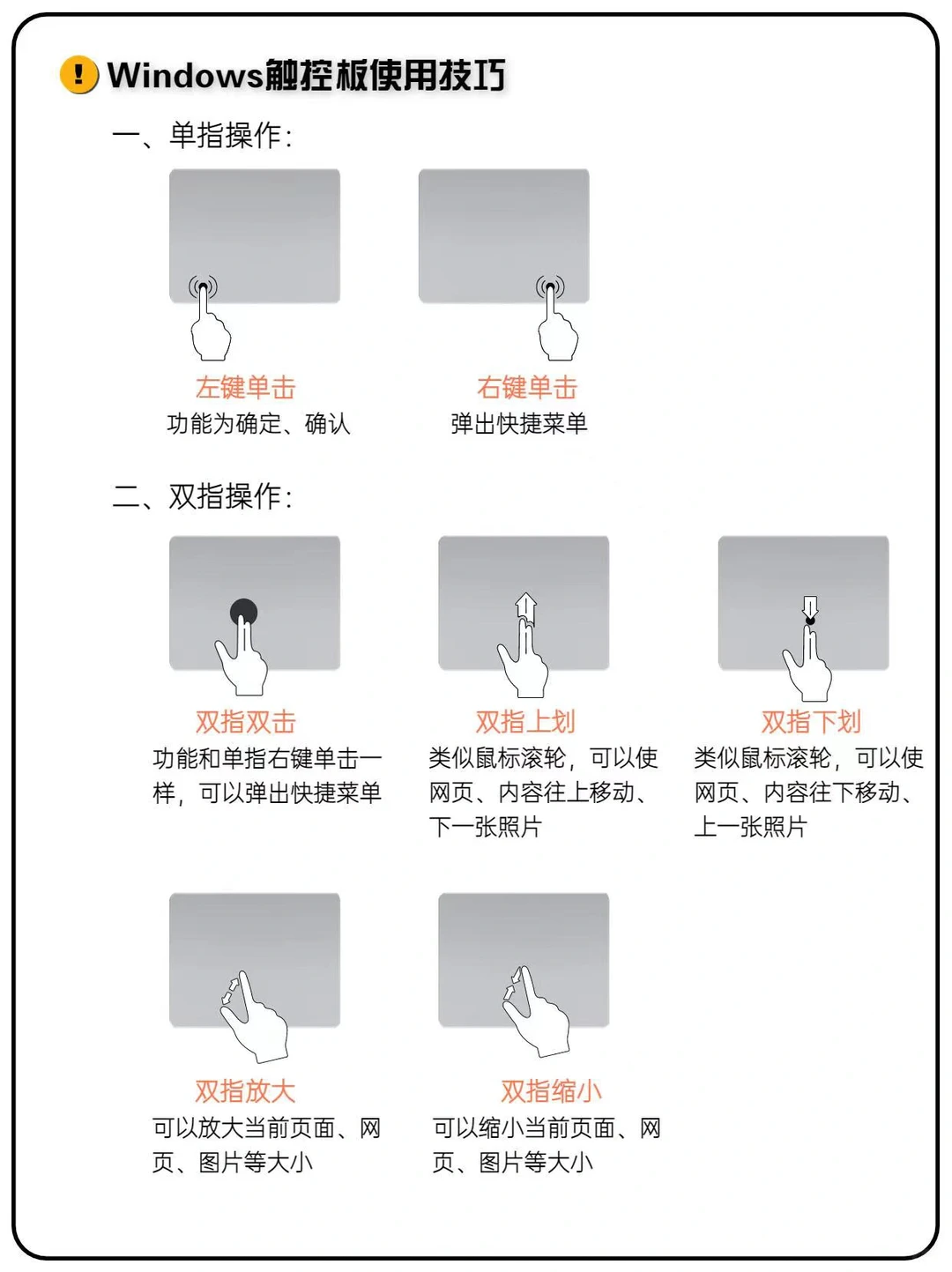 ! Windows触控板使用技巧

一、单指操作：

左键单击
功能为确定、确认

右键单击
弹出快捷菜单

二、双指操作：

双指双击
功能和单指右键单击一样，可以弹出快捷菜单

双指上划
类似鼠标滚轮，可以使网页、内容往上移动、下一张照片

双指下划
类似鼠标滚轮，可以使网页、内容往下移动、上一张照片

双指放大
可以放大当前页面、网页、图片等大小

双指缩小
可以缩小当前页面、网页、图片等大小