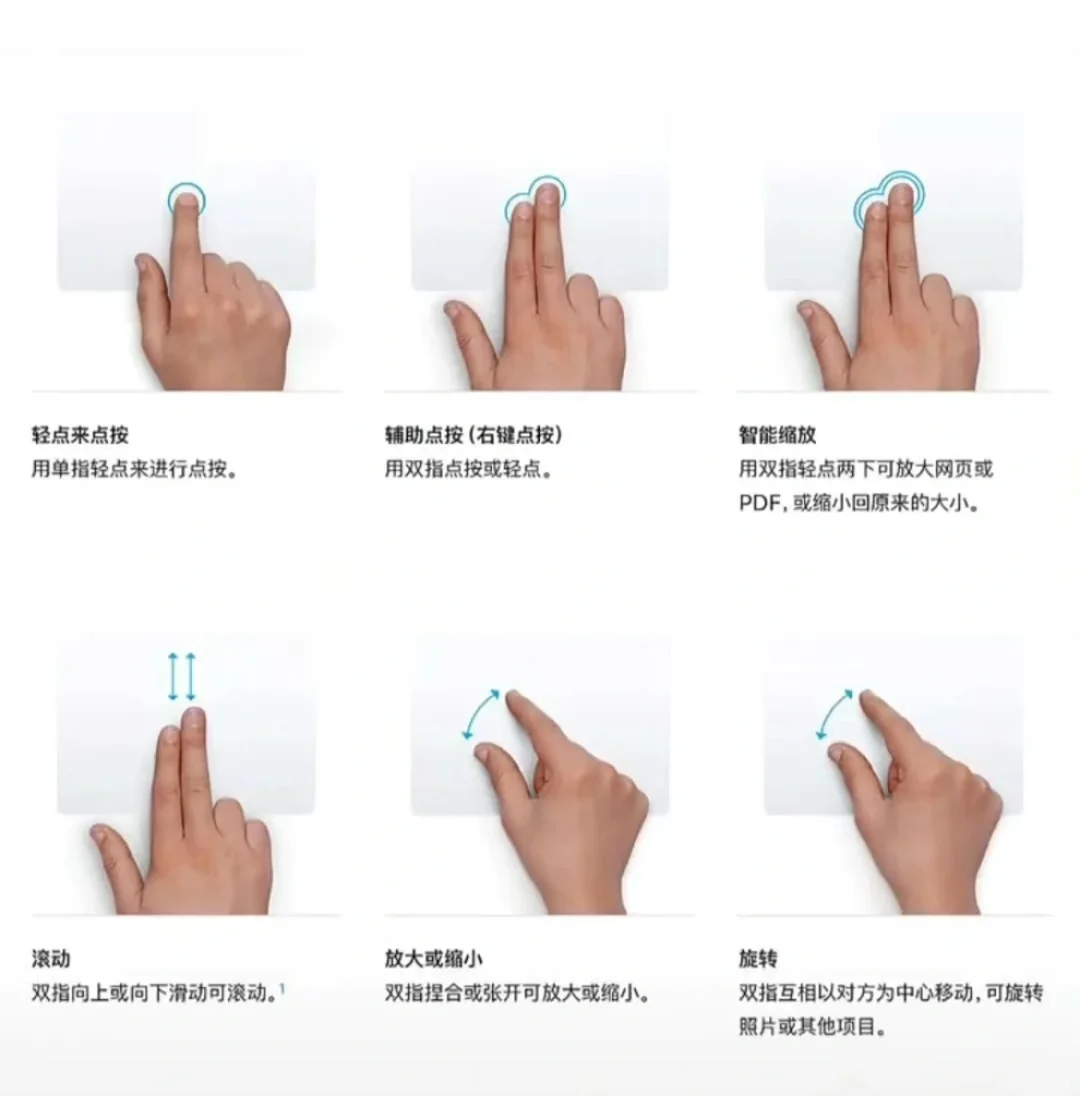 轻点来点按
用单指轻点来进行点按。

辅助点按（右键点按）
用双指点按或轻点。

智能缩放
用双指轻点两下可放大网页或PDF，或缩小回原来的大小。

滚动
双指向上或向下滑动可滚动。$^1$

放大或缩小
双指捏合或张开可放大或缩小。

旋转
双指互相以对方为中心移动，可旋转照片或其他项目。