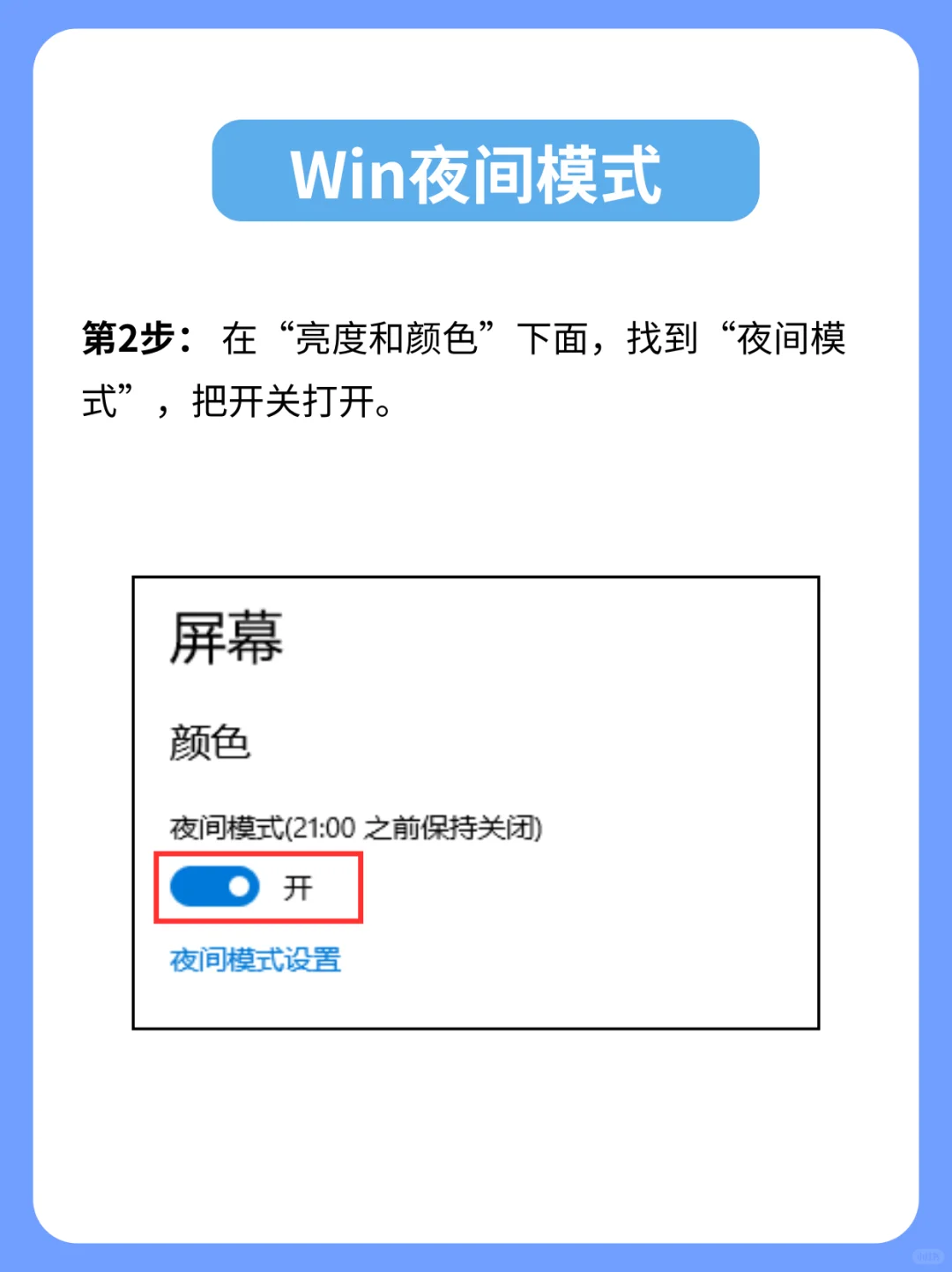 Win夜间模式

第2步： 在“亮度和颜色”下面，找到“夜间模式”，把开关打开。

屏幕

颜色

夜间模式(21:00 之前保持关闭)

开

夜间模式设置