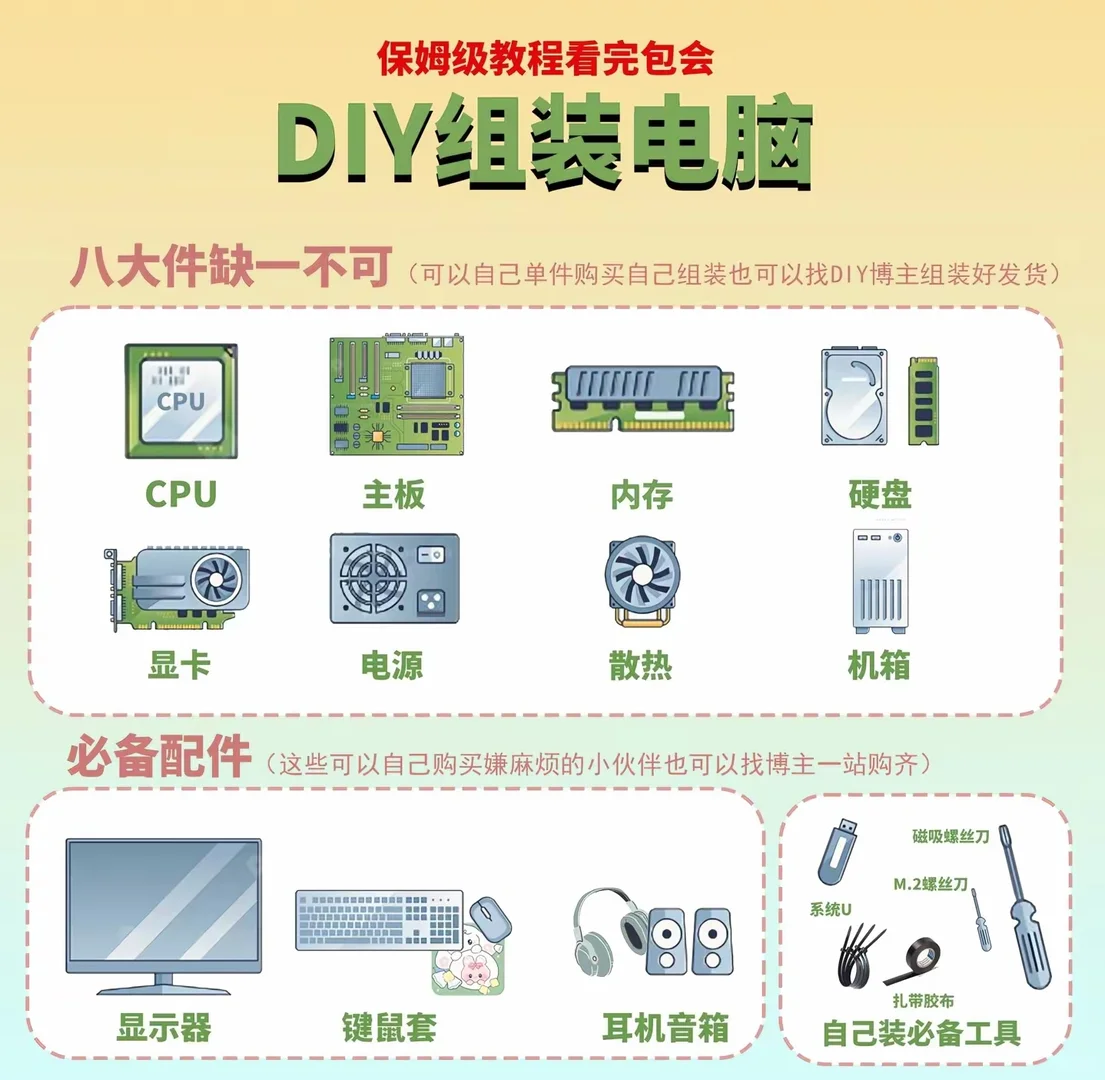 保姆级教程看完包会

DIY组装电脑

八大件缺一不可（可以自己单件购买自己组装也可以找DIY博主组装好发货）

CPU

CPU

主板

内存

硬盘

显卡

电源

散热

机箱

必备配件（这些可以自己购买嫌麻烦的小伙伴也可以找博主一站购齐）

显示器

键鼠套

耳机音箱

磁吸螺丝刀

M.2螺丝刀

系统U

扎带胶布

自己装必备工具