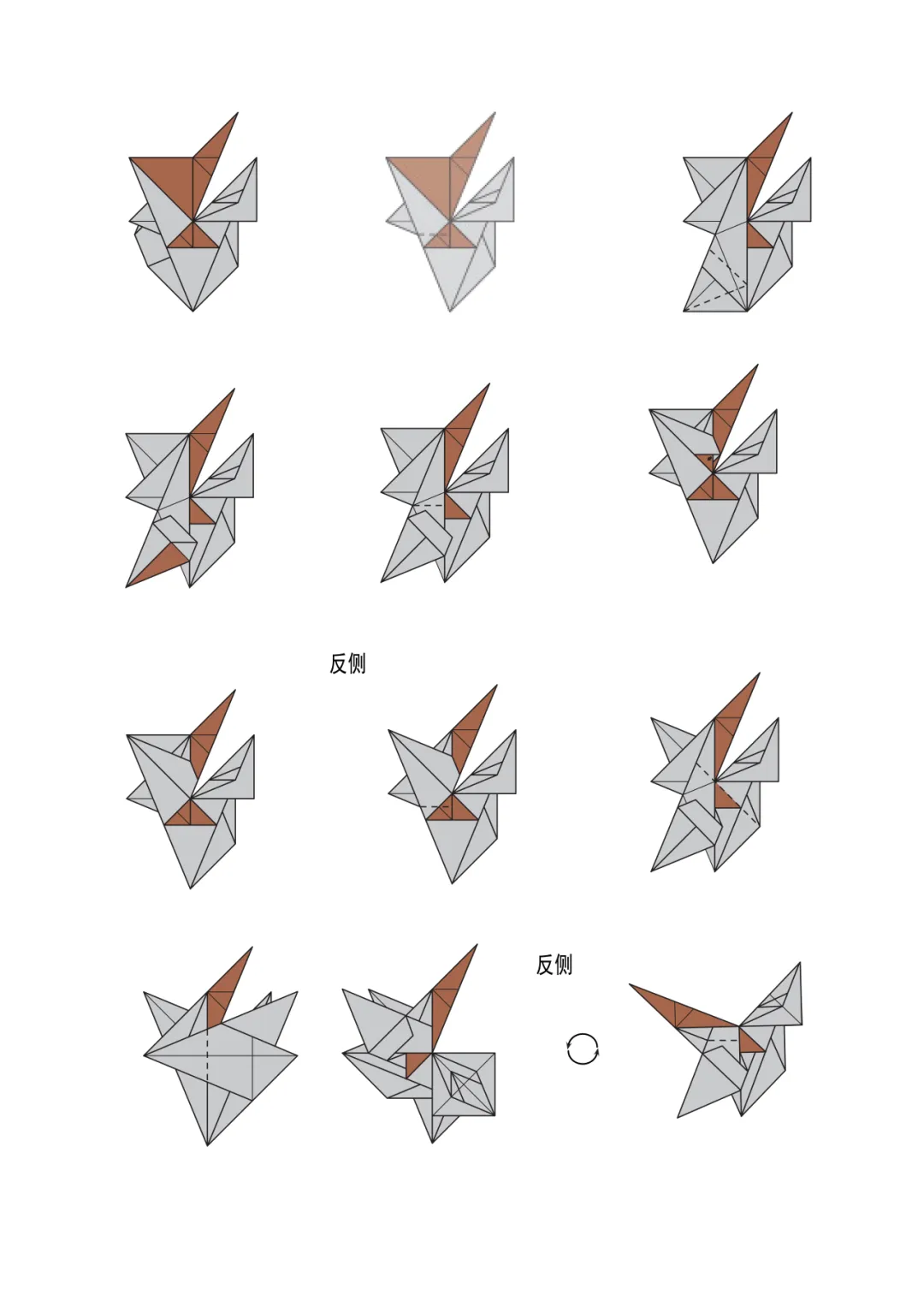 反侧

反侧