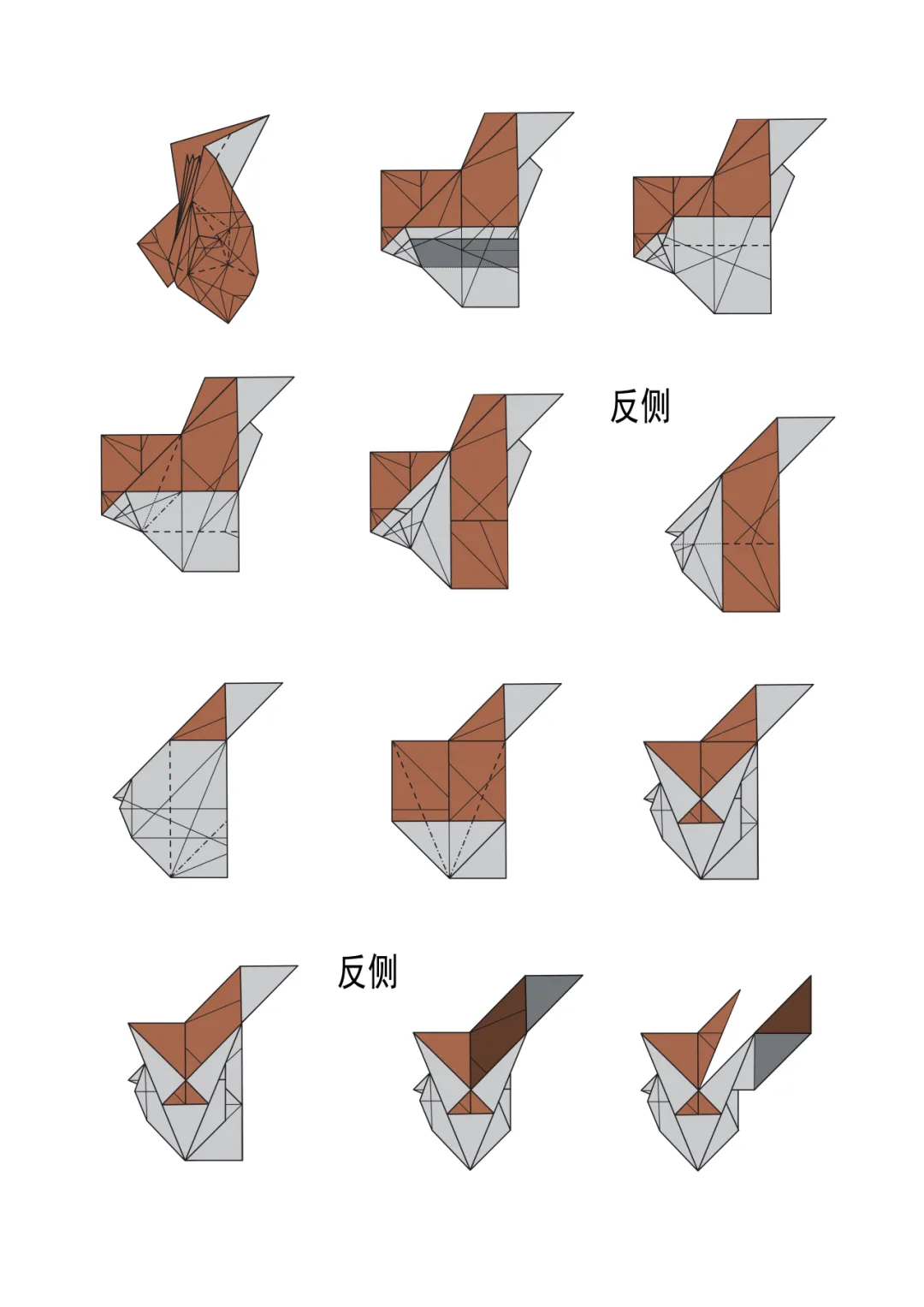 反侧

反侧