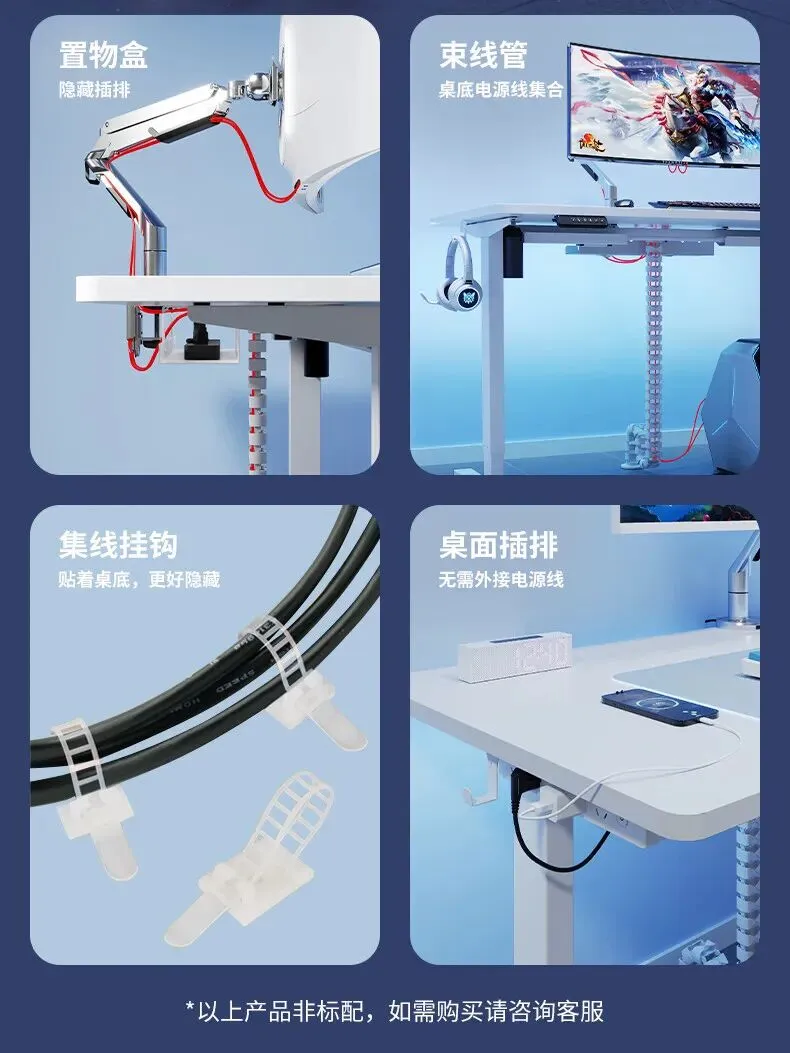 置物盒
隐藏插排

束线管
桌底电源线集合

集线挂钩
贴着桌底，更好隐藏

桌面插排
无需外接电源线

*以上产品非标配，如需购买请咨询客服