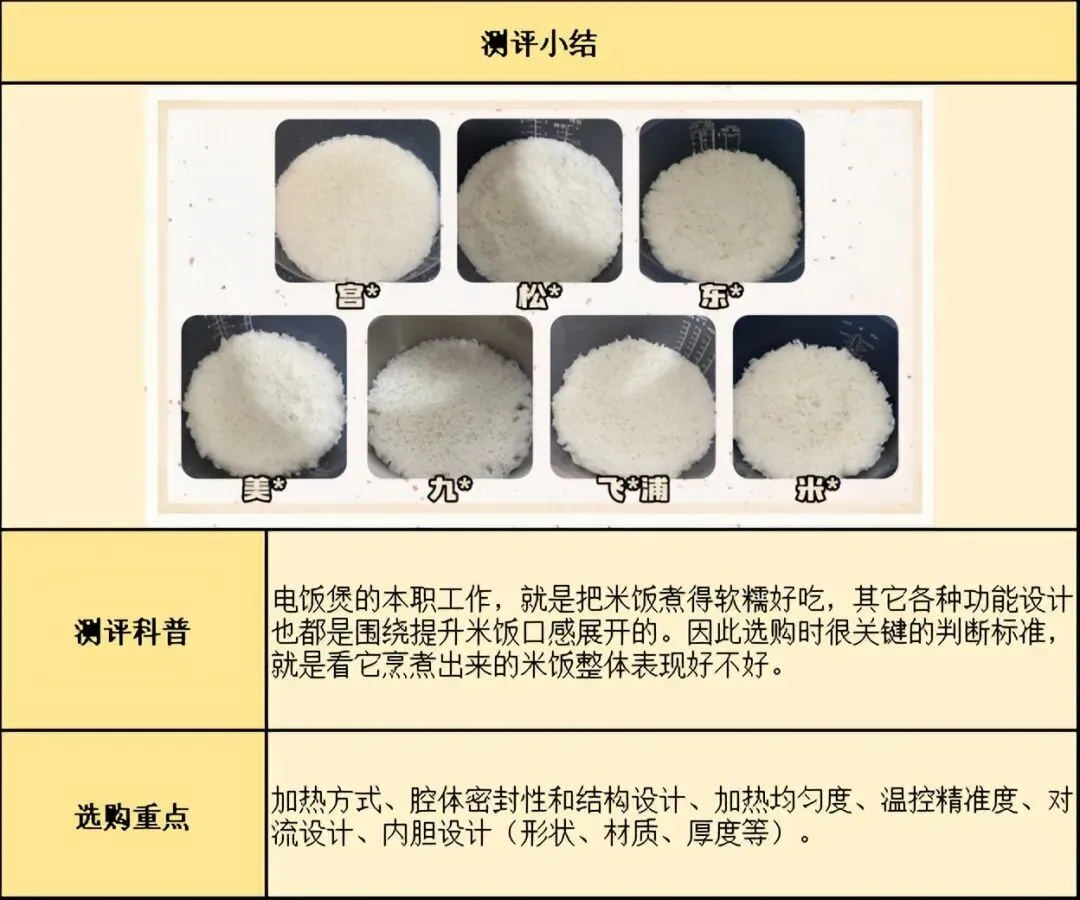 测评小结

宫*
松*
东*
美*
九*
飞*浦
米*

| 测评科普 | 电饭煲的本职工作，就是把米饭煮得软糯好吃，其它各种功能设计也都是围绕提升米饭口感展开的。因此选购时很关键的判断标准，就是看它烹煮出来的米饭整体表现好不好。 |
|---|---|
| 选购重点 | 加热方式、腔体密封性和结构设计、加热均匀度、温控精准度、对流设计、内胆设计（形状、材质、厚度等）。 |