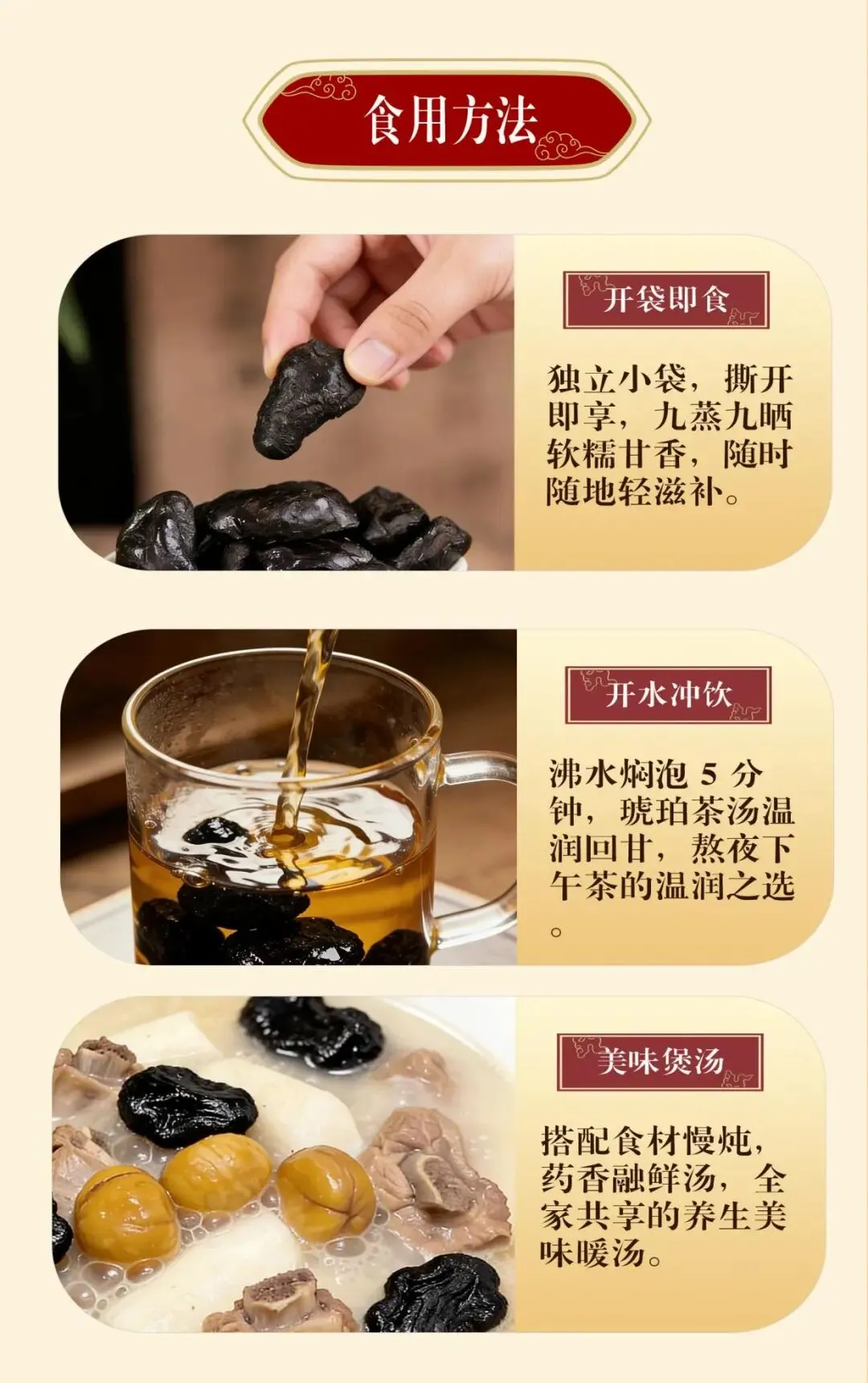 食用方法

开袋即食

独立小袋，撕开即享，九蒸九晒软糯甘香，随时随地轻滋补。

开水冲饮

沸水焖泡 5 分钟，琥珀茶汤温润回甘，熬夜下午茶的温润之选。

美味煲汤

搭配食材慢炖，药香融鲜汤，全家共享的养生美味暖汤。