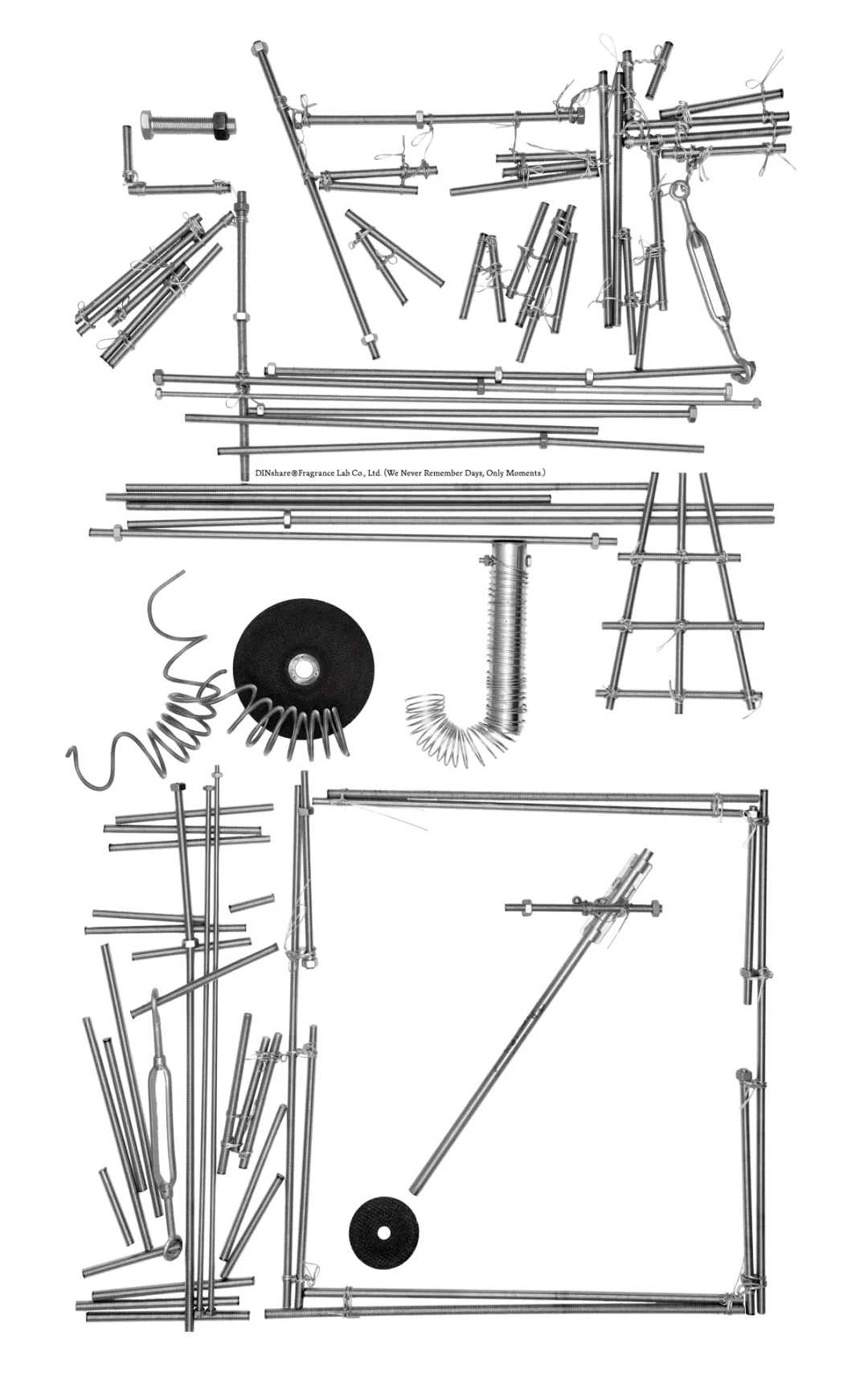 DINshare®Fragrance Lab Co., Ltd. (We Never Remember Days, Only Moments.)