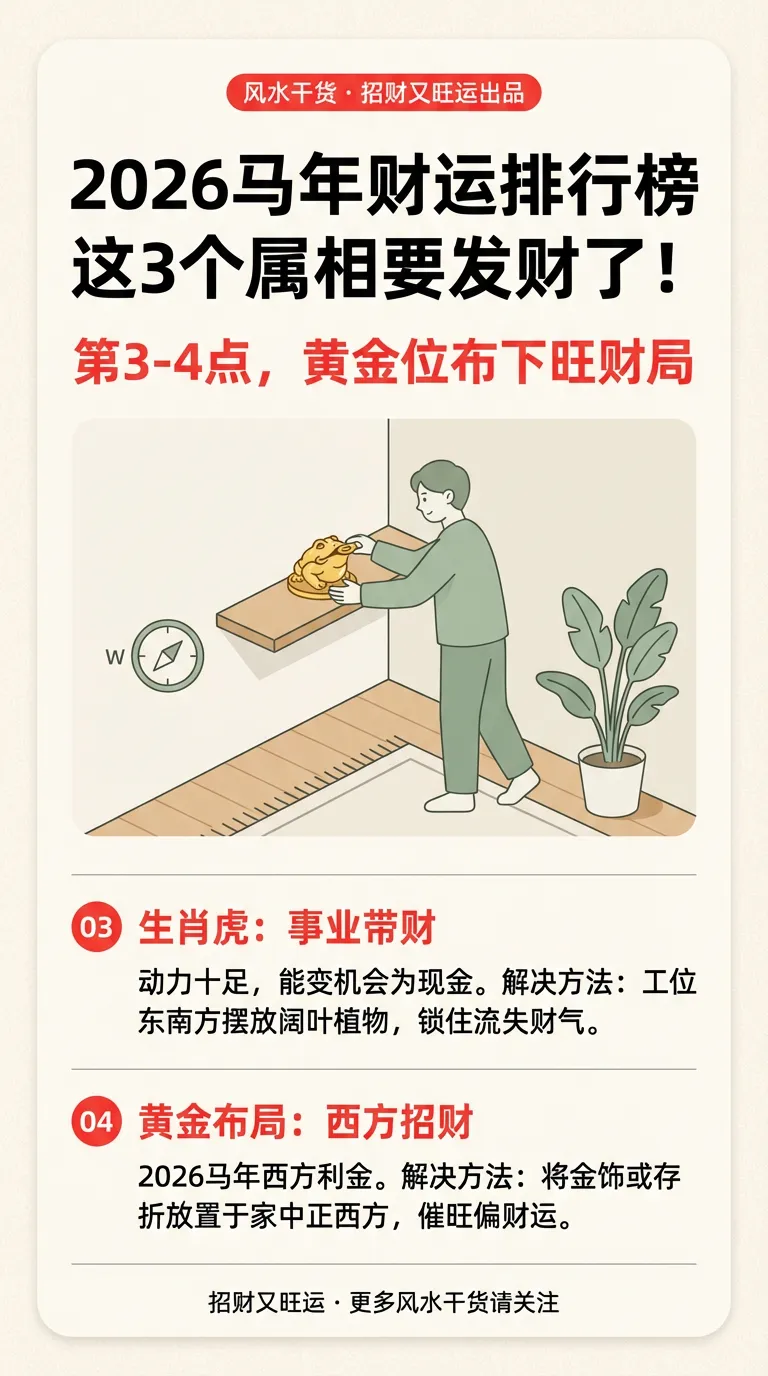 风水干货 · 招财又旺运出品

2026马年财运排行榜
这3个属相要发财了！

第3-4点，黄金位布下旺财局

W

03 生肖虎：事业带财

动力十足，能变机会为现金。解决方法：工位东南方摆放阔叶植物，锁住流失财气。

04 黄金布局：西方招财

2026马年西方利金。解决方法：将金饰或存折放置于家中正西方，催旺偏财运。

招财又旺运 · 更多风水干货请关注