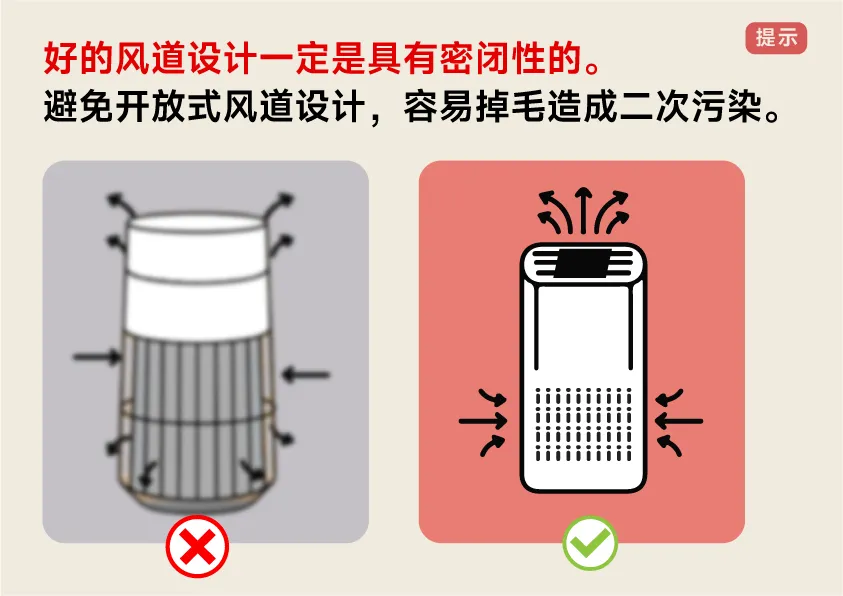 提示

好的风道设计一定是具有密闭性的。
避免开放式风道设计，容易掉毛造成二次污染。