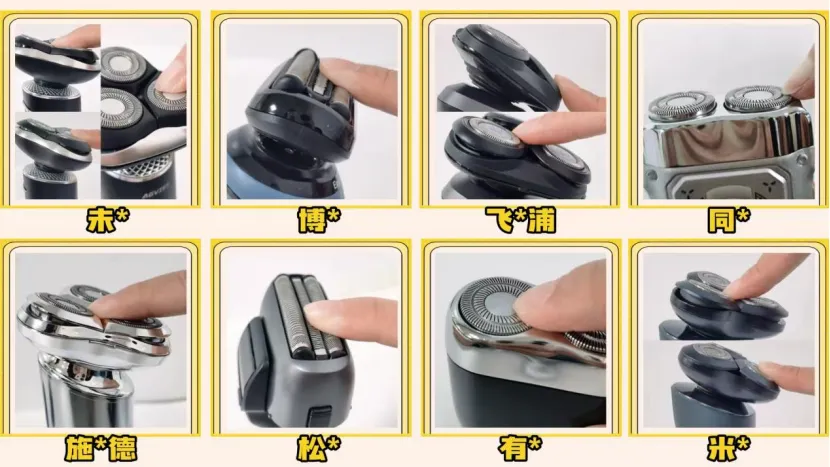 未*

博*

飞*浦

同*

施*德

松*

有*

米*