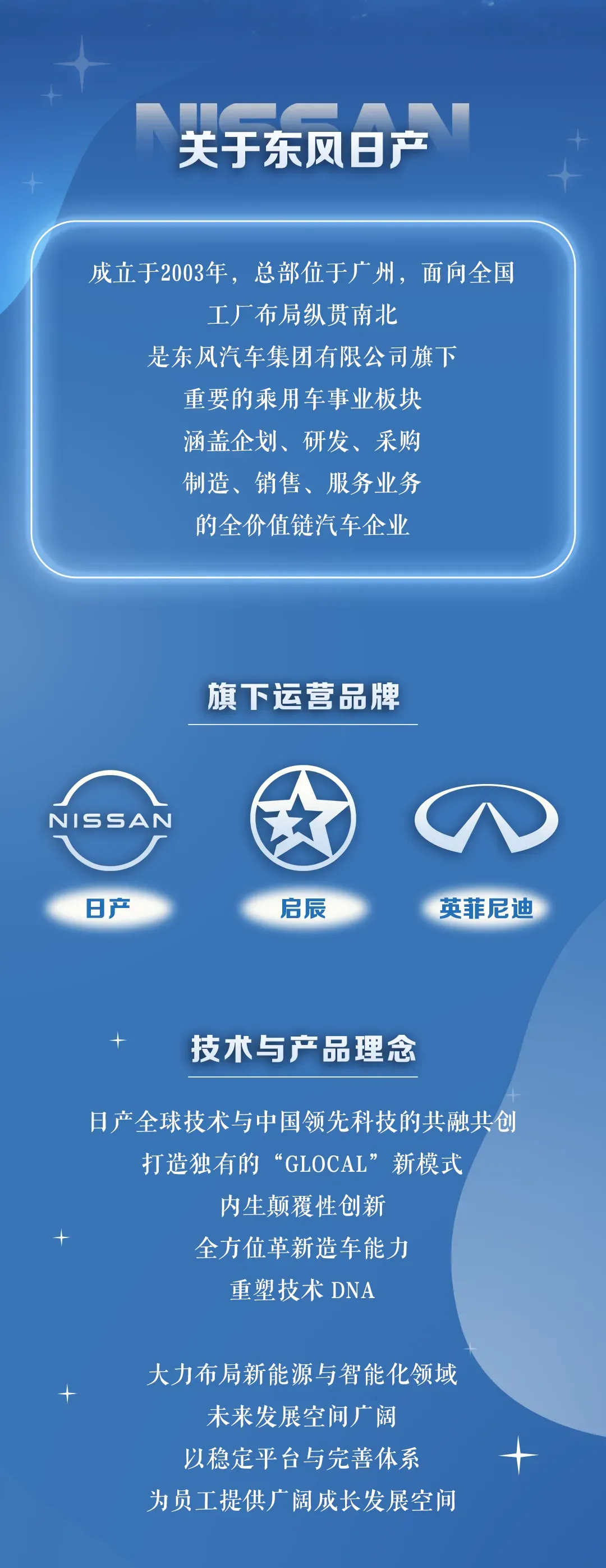 NISSAN
关于东风日产

成立于2003年，总部位于广州，面向全国
工厂布局纵贯南北
是东风汽车集团有限公司旗下
重要的乘用车事业板块
涵盖企划、研发、采购
制造、销售、服务业务
的全价值链汽车企业

旗下运营品牌

NISSAN
日产

启辰

英菲尼迪

技术与产品理念

日产全球技术与中国领先科技的共融共创
打造独有的“GLOCAL”新模式
内生颠覆性创新
全方位革新造车能力
重塑技术DNA

大力布局新能源与智能化领域
未来发展空间广阔
以稳定平台与完善体系
为员工提供广阔成长发展空间