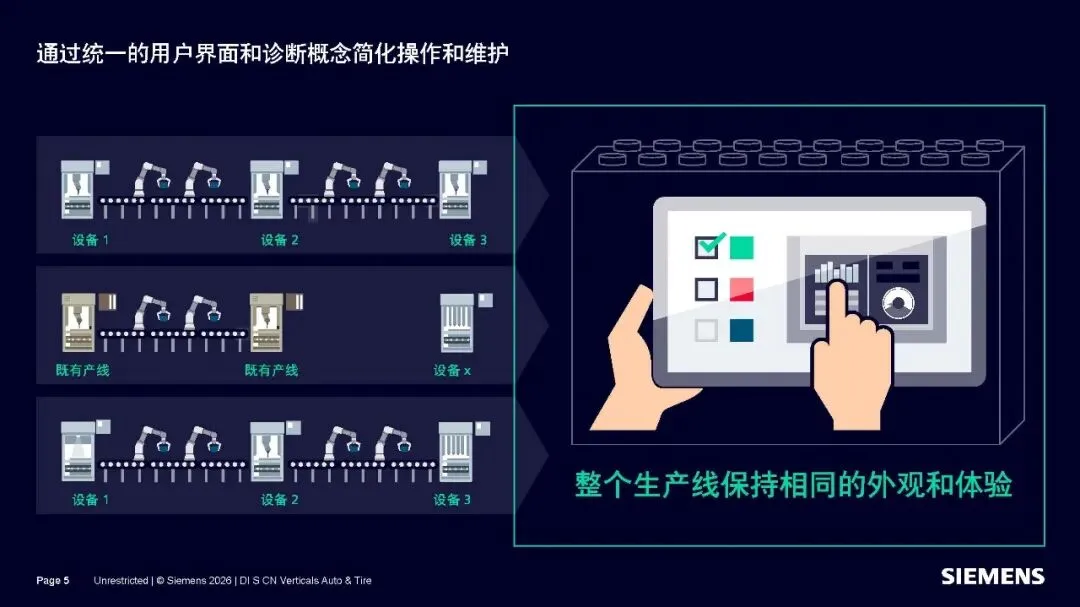 通过统一的用户界面和诊断概念简化操作和维护

设备 1
设备 2
设备 3

既有产线
既有产线
设备 x

设备 1
设备 2
设备 3

整个生产线保持相同的外观和体验

Page 5 Unrestricted | © Siemens 2026 | DI S CN Verticals Auto & Tire

SIEMENS