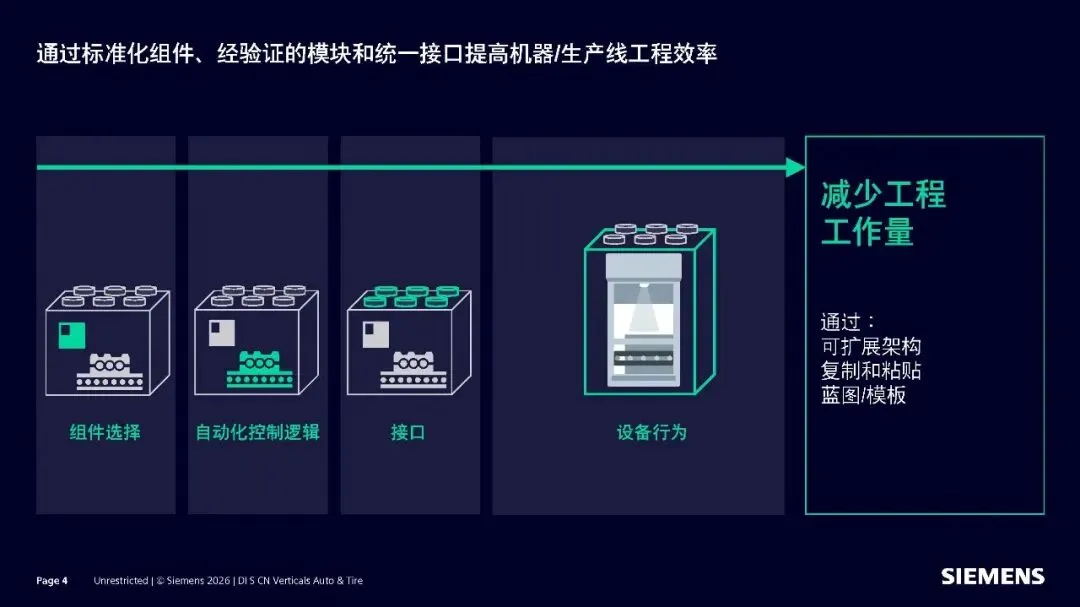 通过标准化组件、经验证的模块和统一接口提高机器/生产线工程效率

组件选择

自动化控制逻辑

接口

设备行为

减少工程工作量

通过：
可扩展架构
复制和粘贴
蓝图/模板

Page 4 Unrestricted | © Siemens 2026 | DI S CN Verticals Auto & Tire

SIEMENS