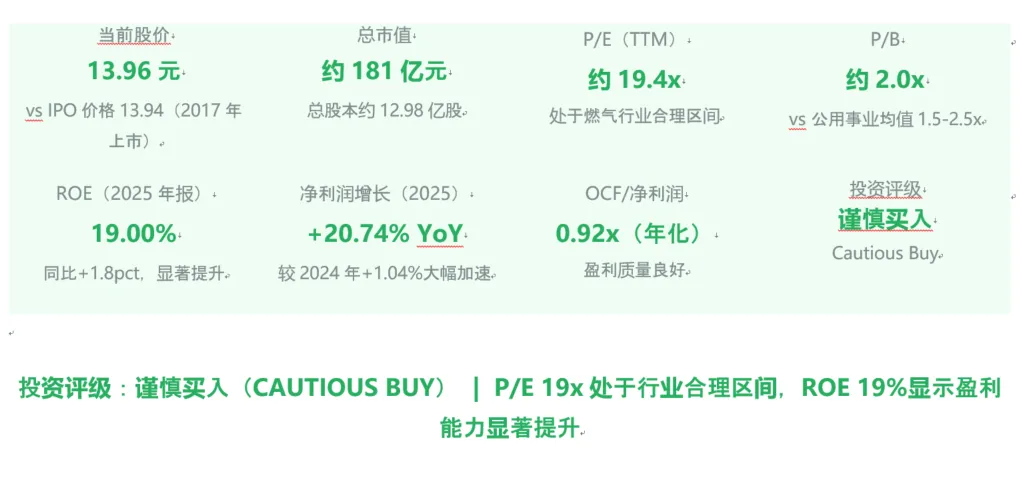 当前股价

13.96 元

vs IPO 价格 13.94（2017 年上市）

总市值

约 181 亿元

总股本约 12.98 亿股

P/E（TTM）

约 19.4x

处于燃气行业合理区间

P/B

约 2.0x

vs 公用事业均值 1.5-2.5x

ROE（2025 年报）

19.00%

同比+1.8pct，显著提升

净利润增长（2025）

+20.74% YoY

较 2024 年+1.04%大幅加速

OCF/净利润

0.92x（年化）

盈利质量良好

投资评级

谨慎买入

Cautious Buy

投资评级：谨慎买入（CAUTIOUS BUY） | P/E 19x 处于行业合理区间，ROE 19%显示盈利能力显著提升