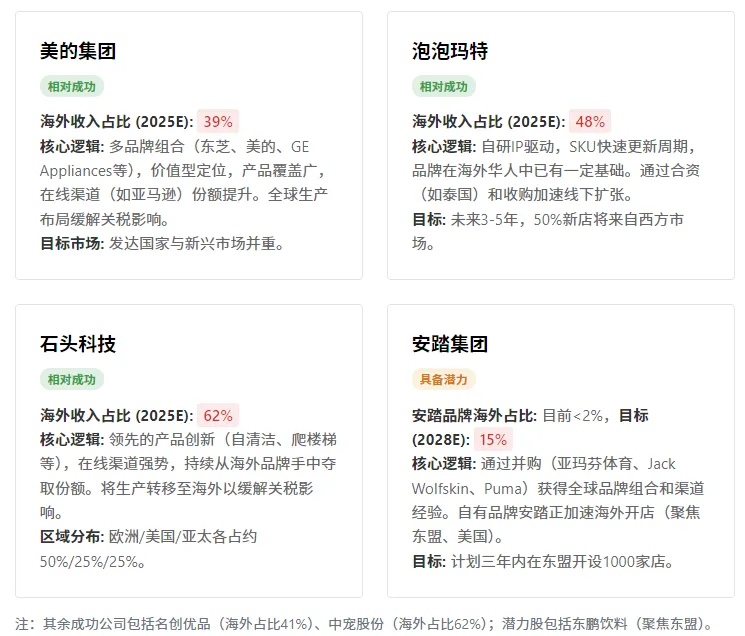 美的集团

相对成功

海外收入占比 (2025E): 39%
核心逻辑: 多品牌组合（东芝、美的、GE Appliances等），价值型定位，产品覆盖广，在线渠道（如亚马逊）份额提升。全球生产布局缓解关税影响。
目标市场: 发达国家与新兴市场并重。

泡泡玛特

相对成功

海外收入占比 (2025E): 48%
核心逻辑: 自研IP驱动，SKU快速更新周期，品牌在海外华人中已有一定基础。通过合资（如泰国）和收购加速线下扩张。
目标: 未来3-5年，50%新店将来自西方市场。

石头科技

相对成功

海外收入占比 (2025E): 62%
核心逻辑: 领先的产品创新（自清洁、爬楼梯等），在线渠道强势，持续从海外品牌手中夺取份额。将生产转移至海外以缓解关税影响。
区域分布: 欧洲/美国/亚太各占约50%/25%/25%。

安踏集团

具备潜力

安踏品牌海外占比: 目前<2%，目标 (2028E): 15%
核心逻辑: 通过并购（亚玛芬体育、Jack Wolfskin、Puma）获得全球品牌组合和渠道经验。自有品牌安踏正加速海外开店（聚焦东盟、美国）。
目标: 计划三年内在东盟开设1000家店。

注：其余成功公司包括名创优品（海外占比41%）、中宠股份（海外占比62%）；潜力股包括东鹏饮料（聚焦东盟）。