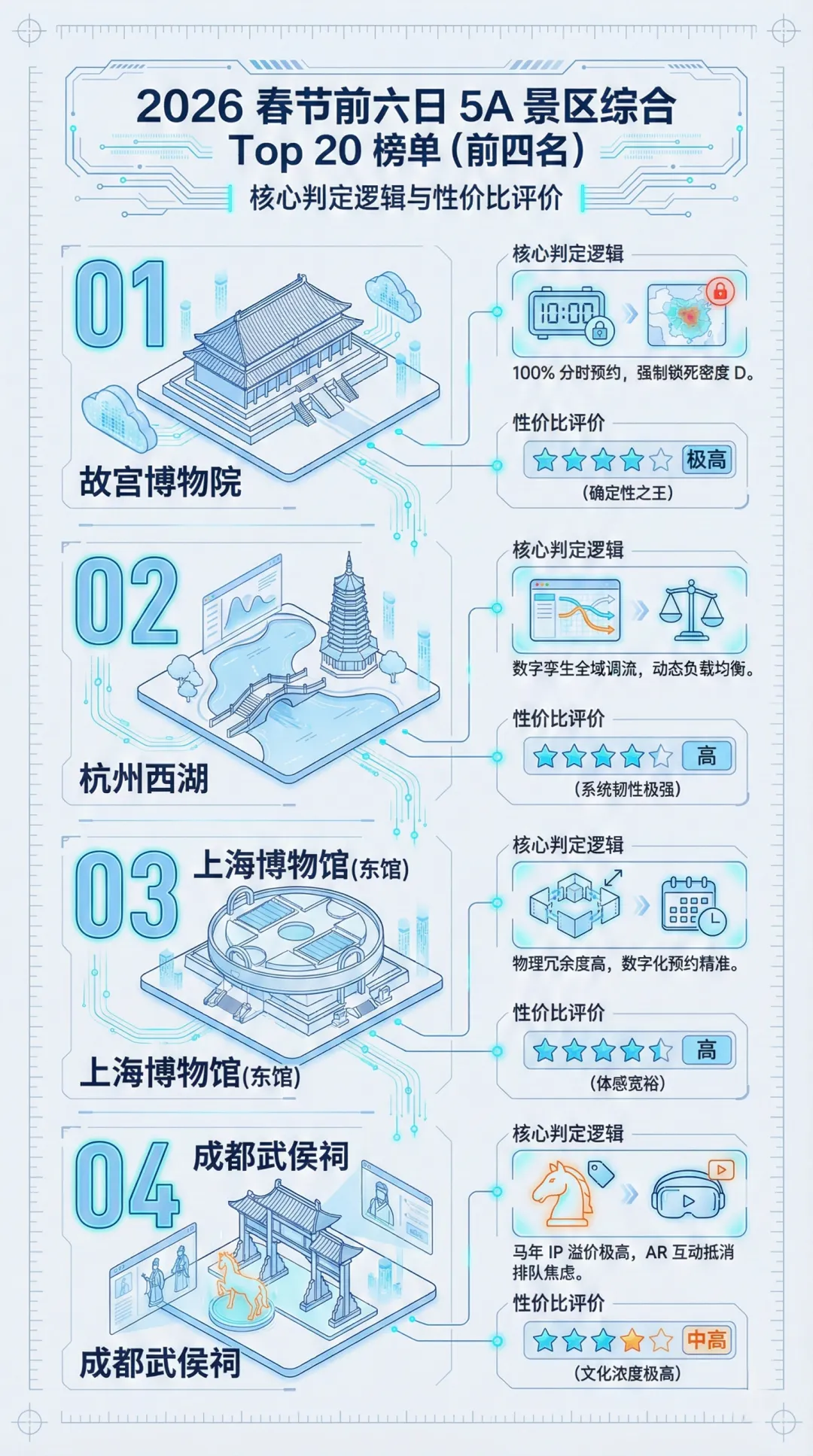 2026 春节前六日 5A 景区综合 Top 20 榜单（前四名）

核心判定逻辑与性价比评价

01

故宫博物院

核心判定逻辑

10:00

100% 分时预约，强制锁死密度 D。

性价比评价

极高

（确定性之王）

02

杭州西湖

核心判定逻辑

数字孪生全域调流，动态负载均衡。

性价比评价

高

（系统韧性极强）

03 上海博物馆(东馆)

上海博物馆(东馆)

核心判定逻辑

物理冗余度高，数字化预约精准。

性价比评价

高

（体感宽裕）

04 成都武侯祠

成都武侯祠

核心判定逻辑

马年 IP 溢价极高，AR 互动抵消排队焦虑。

性价比评价

中高

（文化浓度极高）