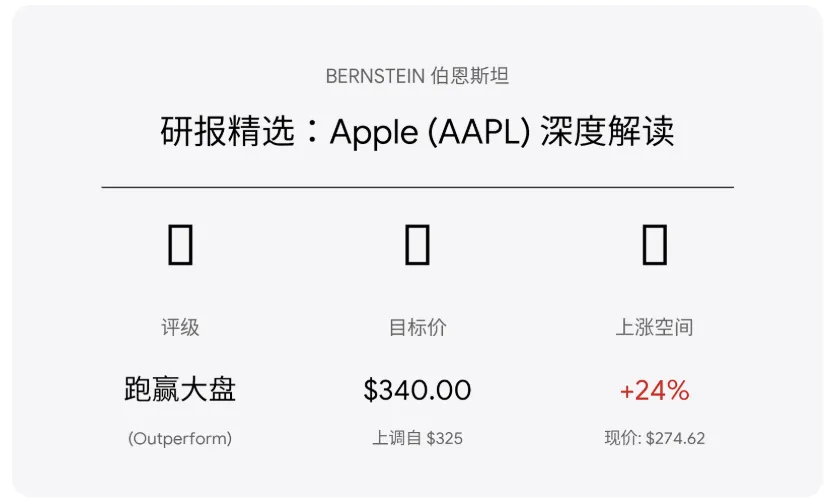 BERNSTEIN 伯恩斯坦

研报精选：Apple (AAPL) 深度解读

评级

跑赢大盘

(Outperform)

目标价

$340.00

上调自 $325

上涨空间

+24%

现价: $274.62