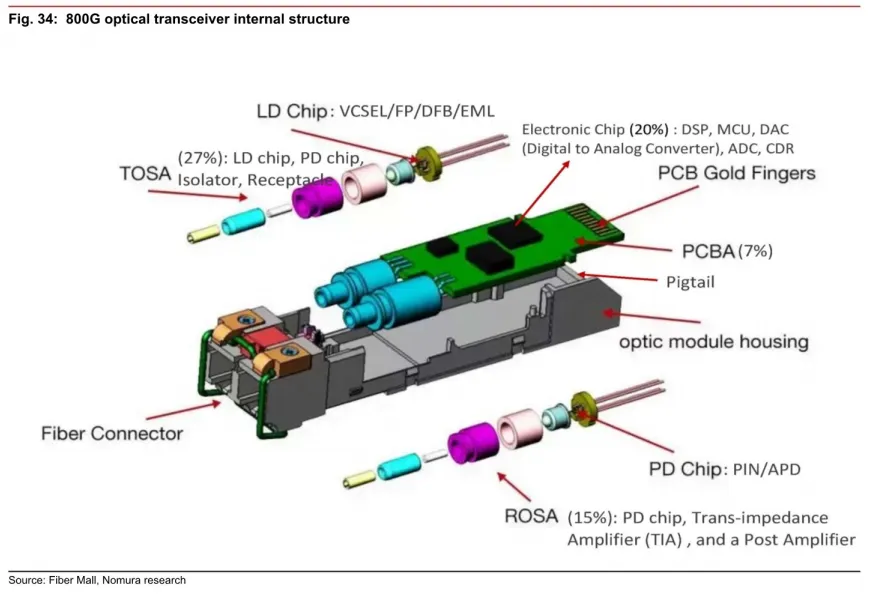 Fig. 34: 800G optical transceiver internal structure

LD Chip: VCSEL/FP/DFB/EML

Electronic Chip (20%) : DSP, MCU, DAC (Digital to Analog Converter), ADC, CDR

TOSA (27%): LD chip, PD chip, Isolator, Receptacle

PCB Gold Fingers

PCBA (7%)

Pigtail

optic module housing

Fiber Connector

PD Chip: PIN/APD

ROSA (15%): PD chip, Trans-impedance Amplifier (TIA) , and a Post Amplifier

Source: Fiber Mall, Nomura research