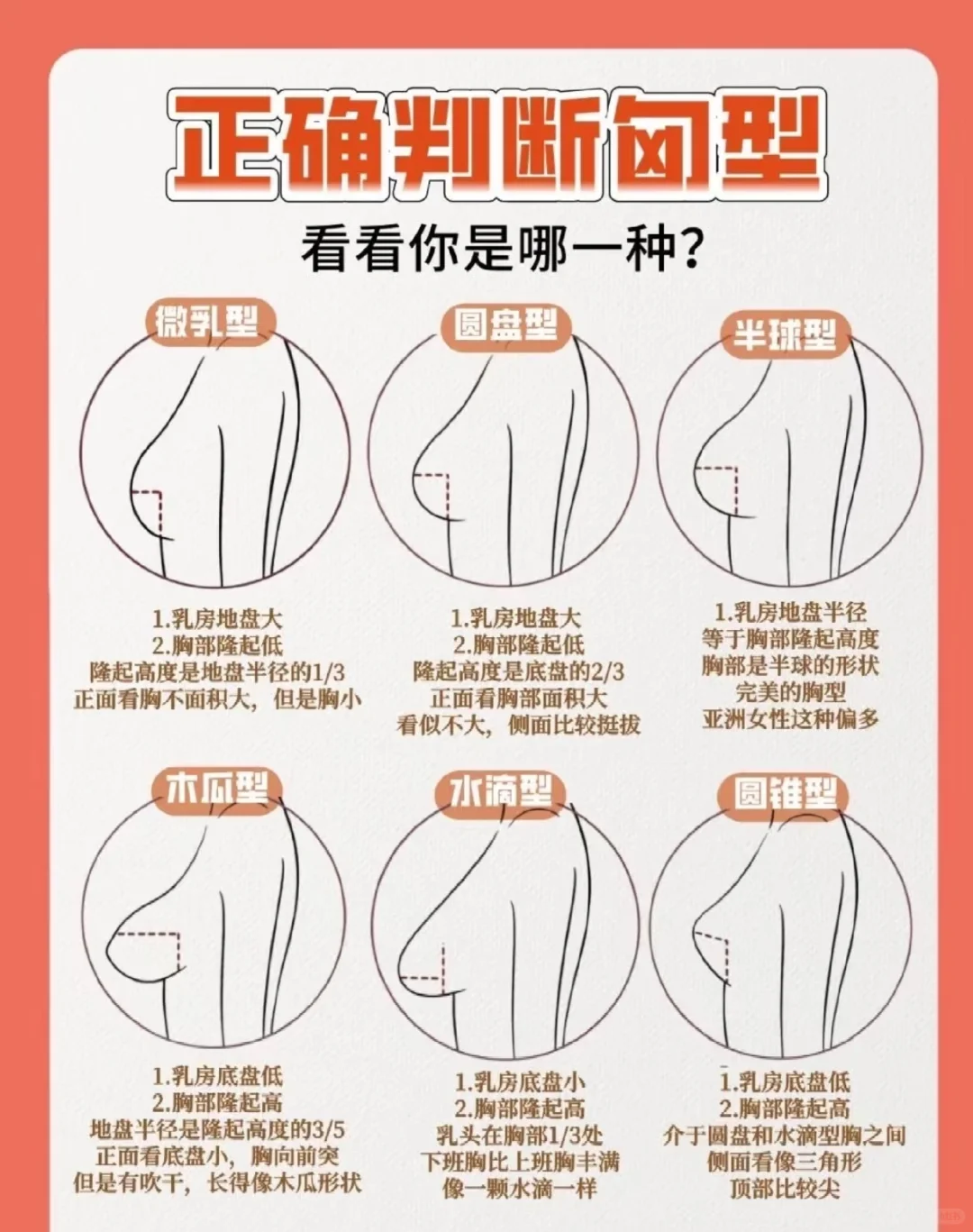 正确判断匈型

看看你是哪一种？

微乳型

1.乳房地盘大
2.胸部隆起低
隆起高度是地盘半径的1/3
正面看胸不面积大，但是胸小

圆盘型

1.乳房地盘大
2.胸部隆起低
隆起高度是底盘的2/3
正面看胸部面积大
看似不大，侧面比较挺拔

半球型

1.乳房地盘半径
等于胸部隆起高度
胸部是半球的形状
完美的胸型
亚洲女性这种偏多

木瓜型

1.乳房底盘低
2.胸部隆起高
地盘半径是隆起高度的3/5
正面看底盘小，胸向前突
但是有吹干，长得像木瓜形状

水滴型

1.乳房底盘小
2.胸部隆起高
乳头在胸部1/3处
下班胸比上班胸丰满
像一颗水滴一样

圆锥型

1.乳房底盘低
2.胸部隆起高
介于圆盘和水滴型胸之间
侧面看像三角形
顶部比较尖