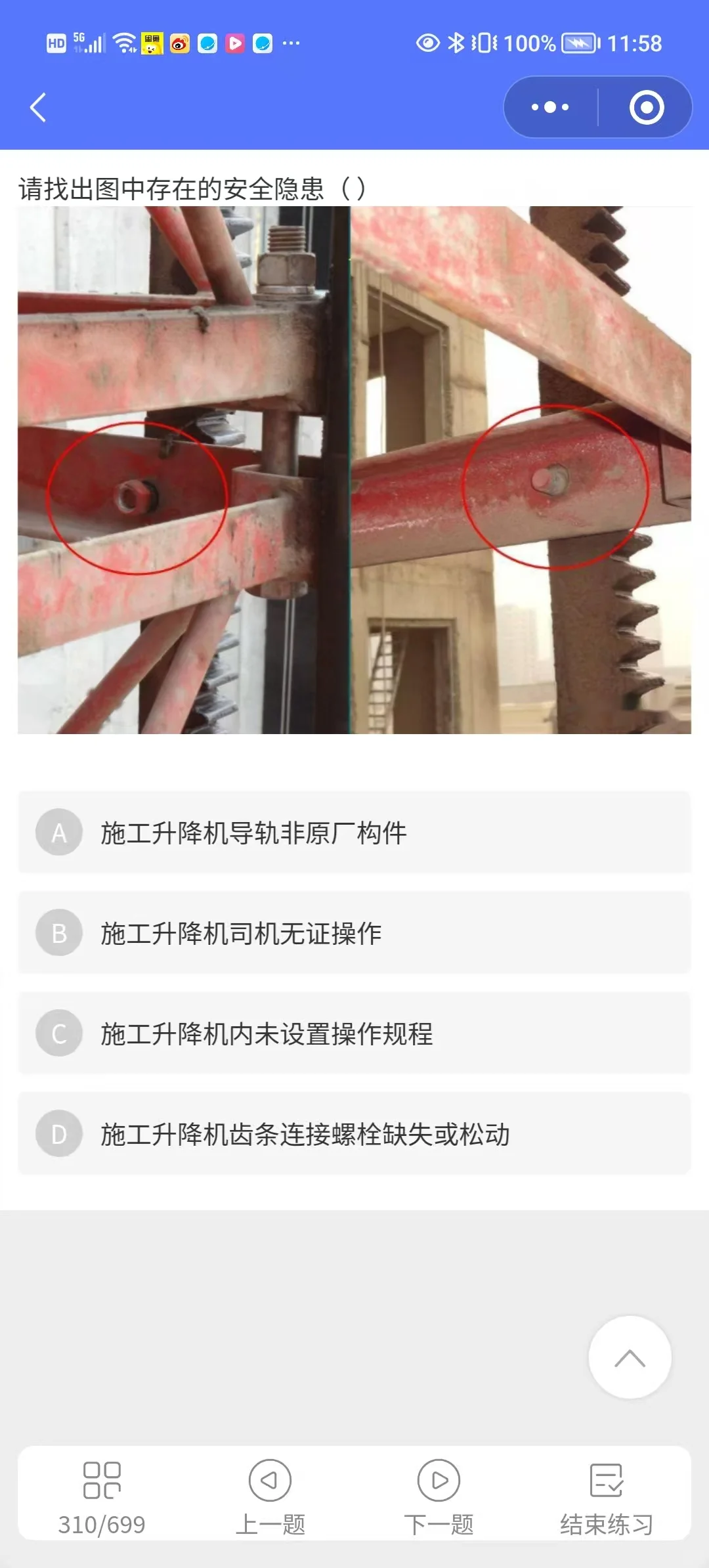 HD 5G 100% 11:58

请找出图中存在的安全隐患（）

A 施工升降机导轨非原厂构件

B 施工升降机司机无证操作

C 施工升降机内未设置操作规程

D 施工升降机齿条连接螺栓缺失或松动

310/699 上一题 下一题 结束练习