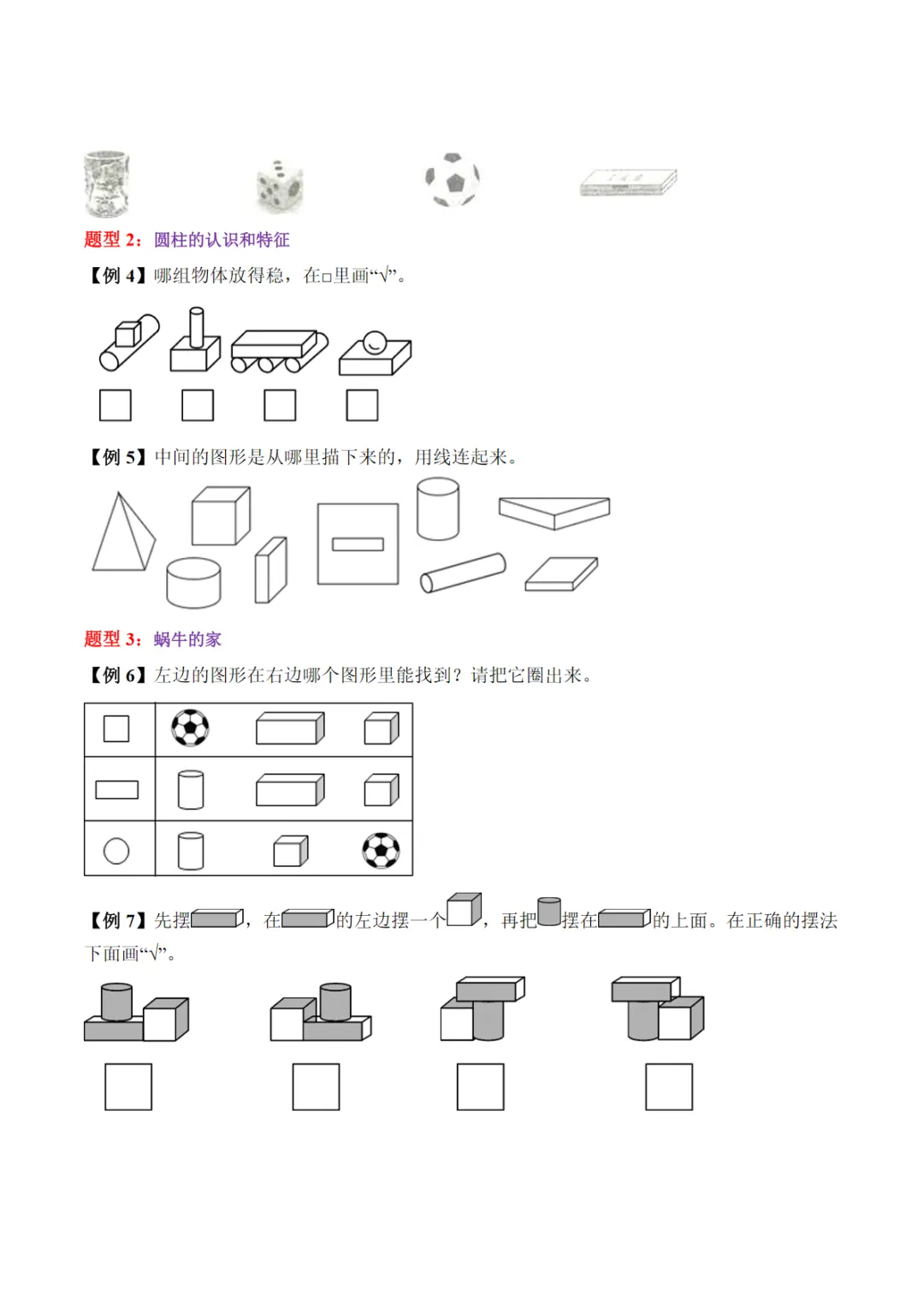 题型 2：圆柱的认识和特征

【例 4】哪组物体放得稳，在□里画“√”。

【例 5】中间的图形是从哪里描下来的，用线连起来。

题型 3：蜗牛的家

【例 6】左边的图形在右边哪个图形里能找到？请把它圈出来。

【例 7】先摆，在的左边摆一个，再把摆在的上面。在正确的摆法下面画“√”。