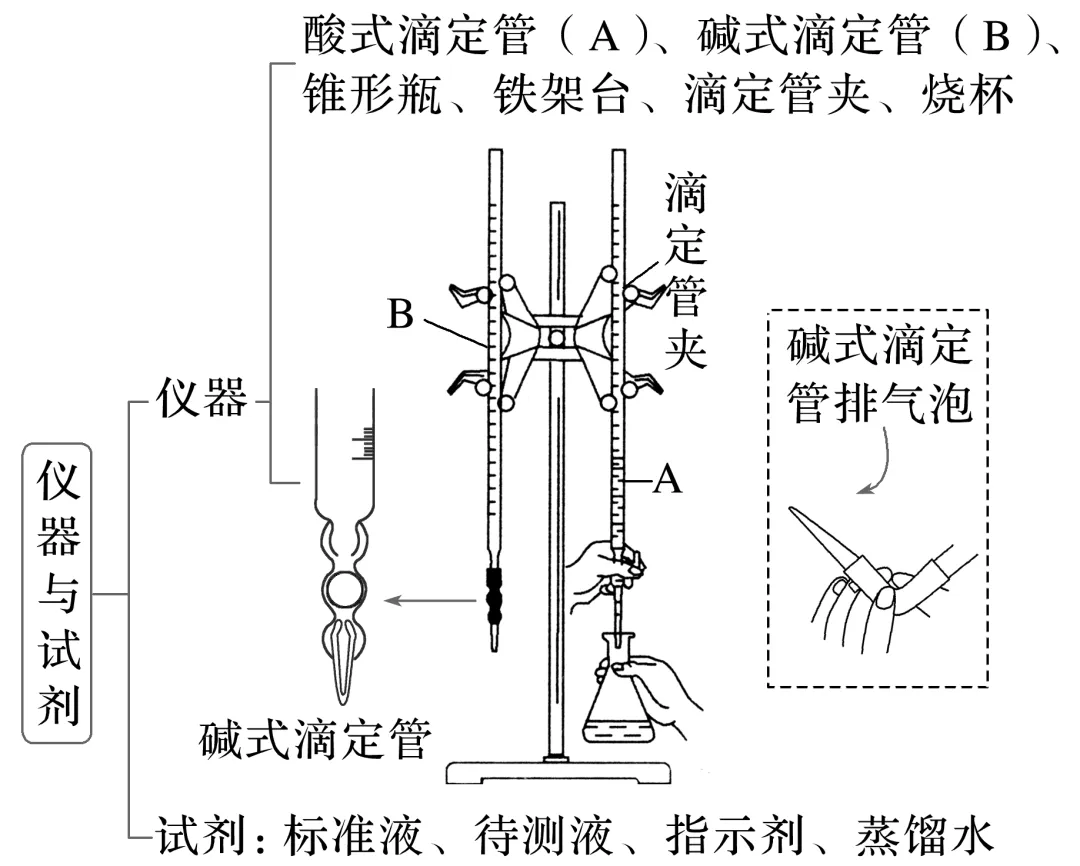 仪器与试剂

仪器

酸式滴定管（A）、碱式滴定管（B）、锥形瓶、铁架台、滴定管夹、烧杯

B

滴定管夹

A

碱式滴定管

碱式滴定管排气泡

试剂：标准液、待测液、指示剂、蒸馏水