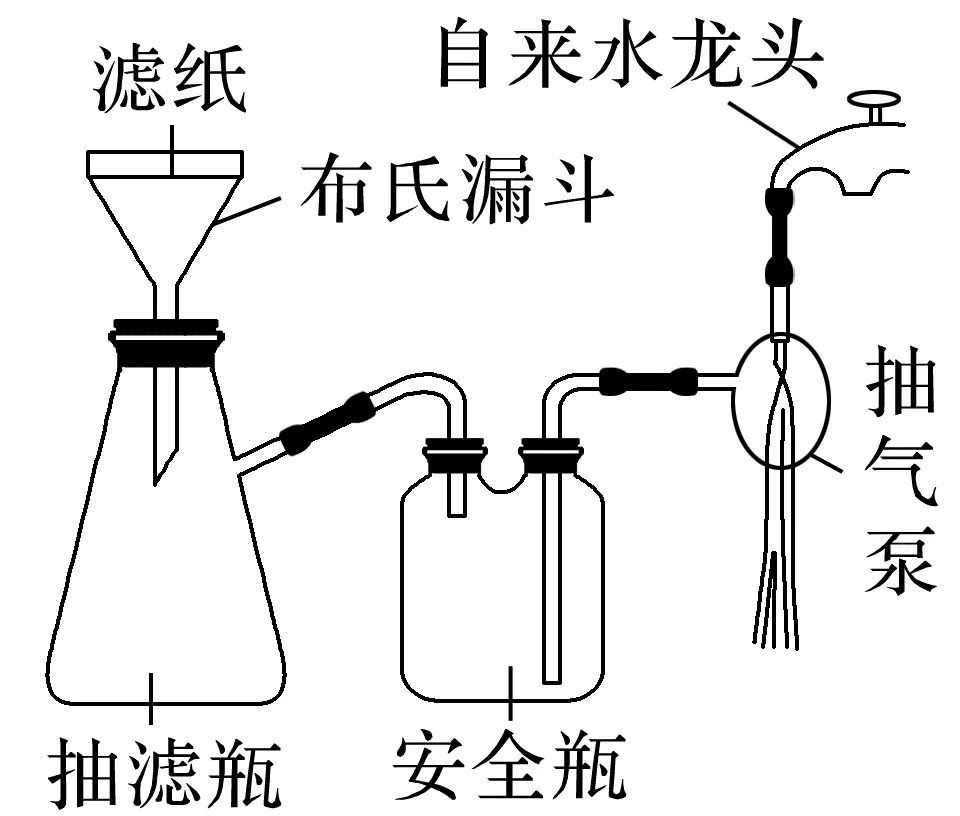 滤纸

自来水龙头

布氏漏斗

抽气泵

抽滤瓶

安全瓶