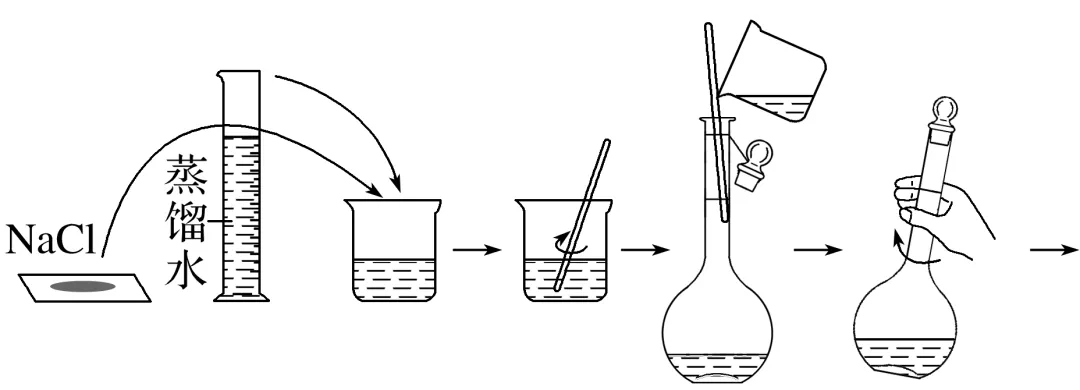 NaCl

蒸馏水