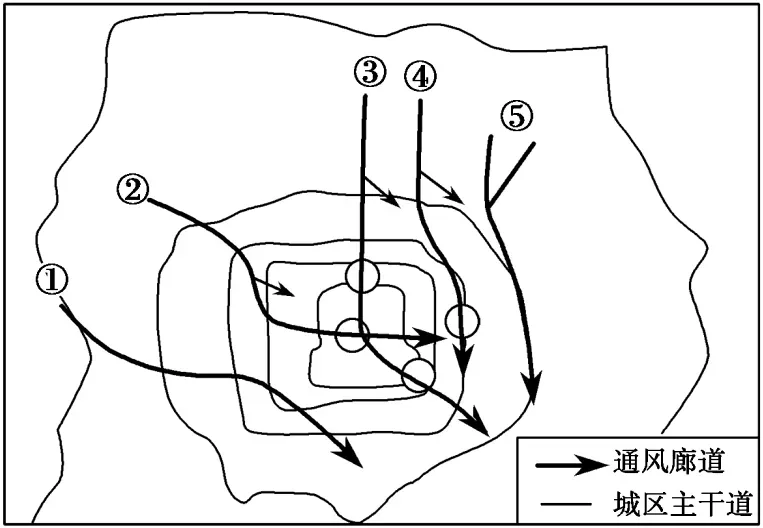 ③ ④
⑤
②
①
通风廊道
城区主干道