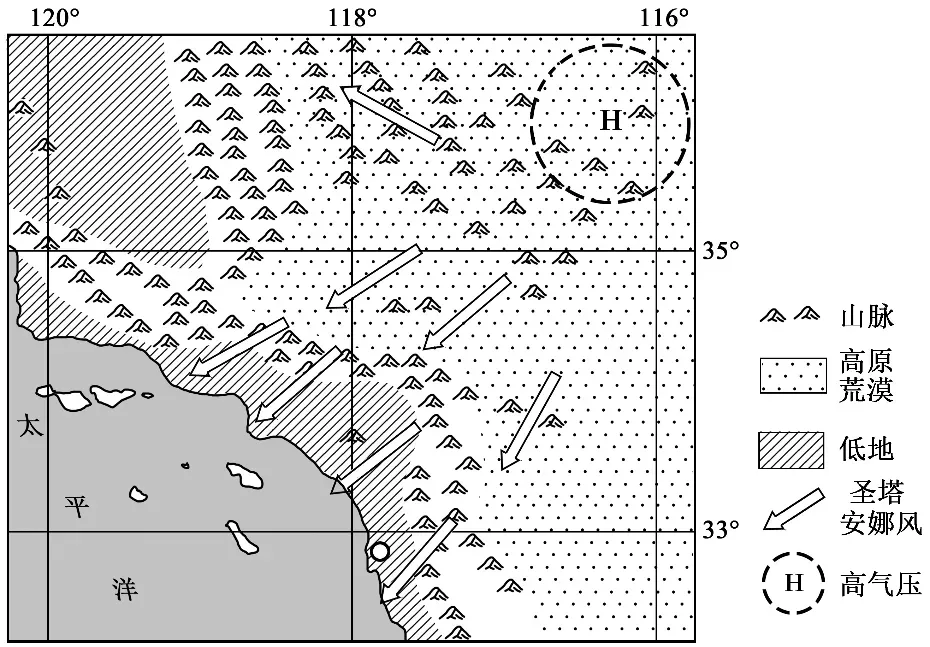 120°
118°
116°
H
35°
33°
太
平
洋
山脉
高原荒漠
低地
圣塔安娜风
H
高气压