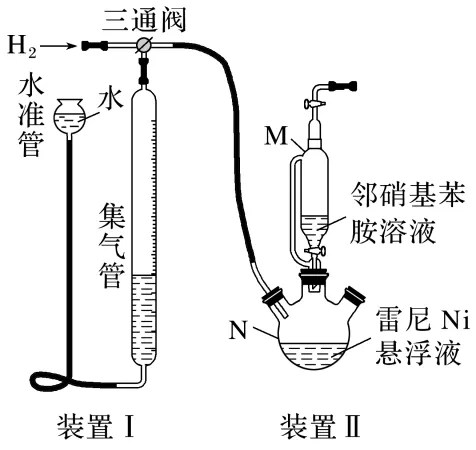 三通阀
$H_2$
水准管
水
集气管
M
邻硝基苯胺溶液
N
雷尼 Ni 悬浮液
装置 Ⅰ
装置 Ⅱ