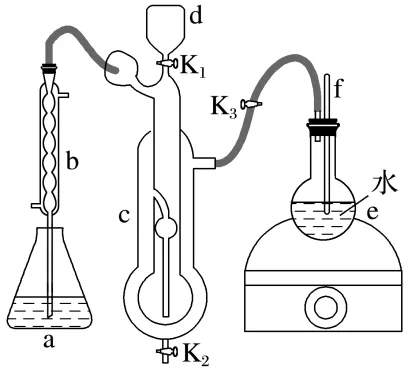 d
$K_1$
f
$K_3$
b
水
c
e
a
$K_2$