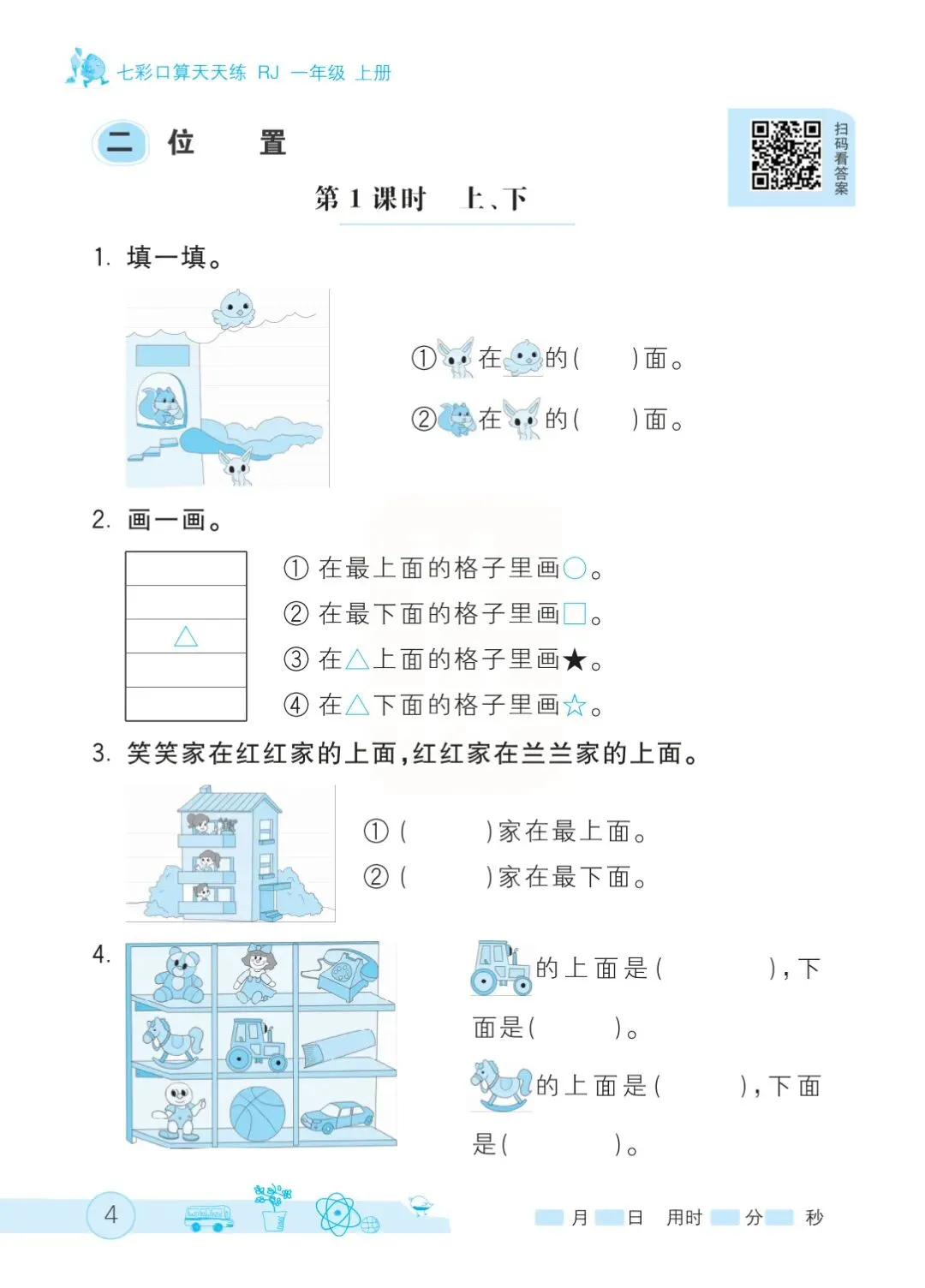 七彩口算天天练 RJ 一年级 上册

二 位 置

扫码看答案

第 1 课时 上、下

1. 填一填。

① 在 的(　　)面。

② 在 的(　　)面。

2. 画一画。

△

① 在最上面的格子里画○。

② 在最下面的格子里画□。

③ 在△上面的格子里画★。

④ 在△下面的格子里画☆。

3. 笑笑家在红红家的上面,红红家在兰兰家的上面。

①(　　　)家在最上面。

②(　　　)家在最下面。

4. 

的上面是(　　　　),下面是(　　　)。

的上面是(　　　),下面是(　　　)。

4

月 日 用时 分 秒