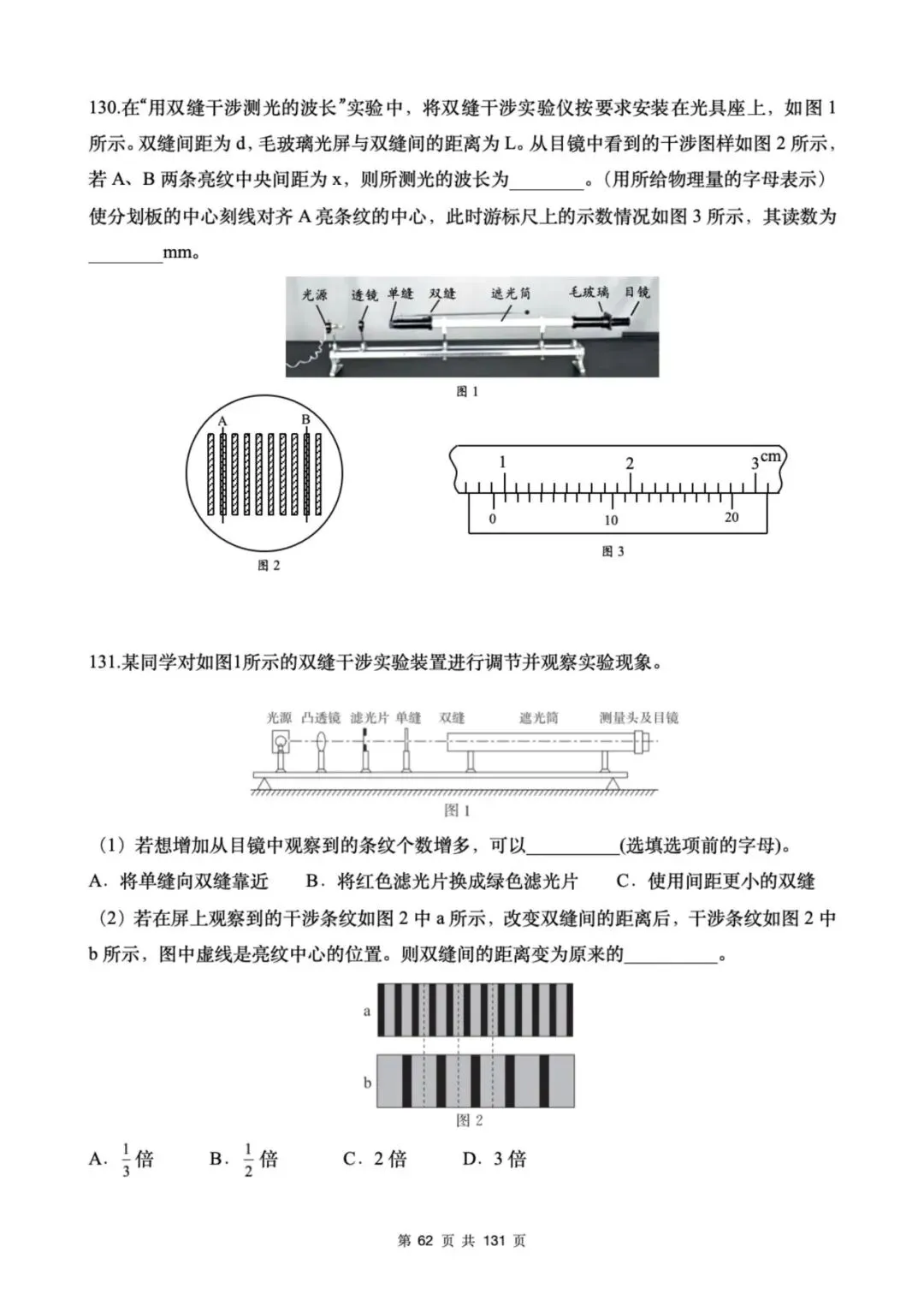 130.在“用双缝干涉测光的波长”实验中，将双缝干涉实验仪按要求安装在光具座上，如图 1 所示。双缝间距为 d，毛玻璃光屏与双缝间的距离为 L。从目镜中看到的干涉图样如图 2 所示，若 A、B 两条亮纹中央间距为 x，则所测光的波长为________。（用所给物理量的字母表示）使分划板的中心刻线对齐 A 亮条纹的中心，此时游标尺上的示数情况如图 3 所示，其读数为________mm。

光源 透镜 单缝 双缝 遮光筒 毛玻璃 目镜

图 1

A B

图 2

1 2 3 cm

0 10 20

图 3

131.某同学对如图1所示的双缝干涉实验装置进行调节并观察实验现象。

光源 凸透镜 滤光片 单缝 双缝 遮光筒 测量头及目镜

图 1

（1）若想增加从目镜中观察到的条纹个数增多，可以__________(选填选项前的字母)。

A．将单缝向双缝靠近 B．将红色滤光片换成绿色滤光片 C．使用间距更小的双缝

（2）若在屏上观察到的干涉条纹如图 2 中 a 所示，改变双缝间的距离后，干涉条纹如图 2 中 b 所示，图中虚线是亮纹中心的位置。则双缝间的距离变为原来的__________。

a

b

图 2

A．$\frac{1}{3}$倍 B．$\frac{1}{2}$倍 C．2 倍 D．3 倍

第 62 页 共 131 页