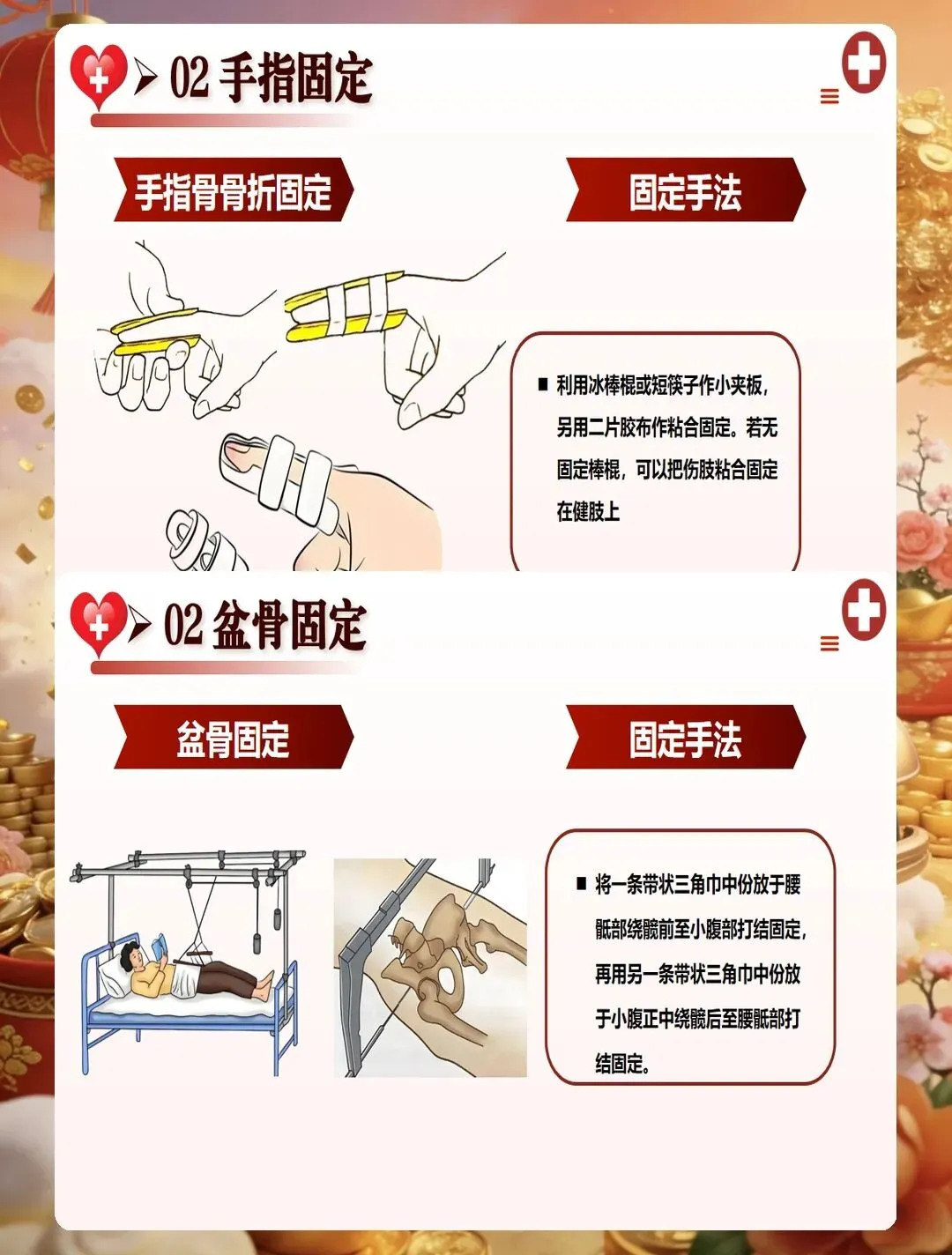 02 手指固定

手指骨骨折固定

固定手法

■ 利用冰棒棍或短筷子作小夹板，另用二片胶布作粘合固定。若无固定棒棍，可以把伤肢粘合固定在健肢上

02 盆骨固定

盆骨固定

固定手法

■ 将一条带状三角巾中份放于腰骶部绕髋前至小腹部打结固定，再用另一条带状三角巾中份放于小腹正中绕髋后至腰骶部打结固定。