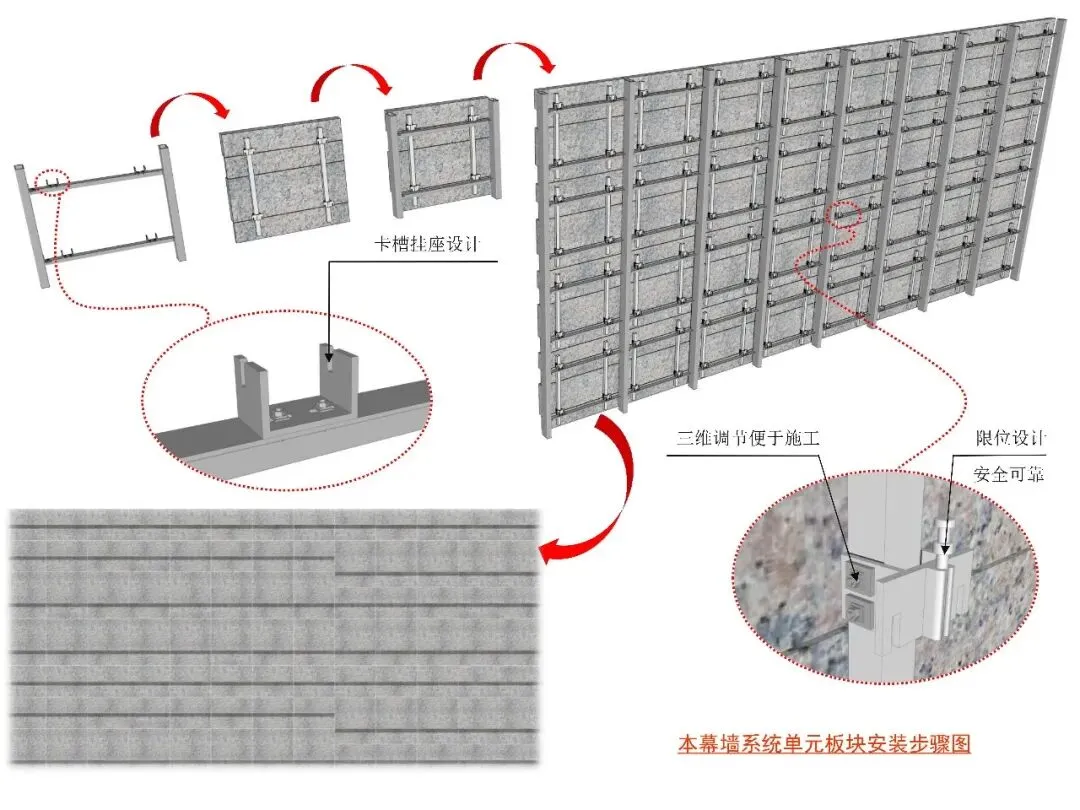 卡槽挂座设计

三维调节便于施工

限位设计
安全可靠

本幕墙系统单元板块安装步骤图