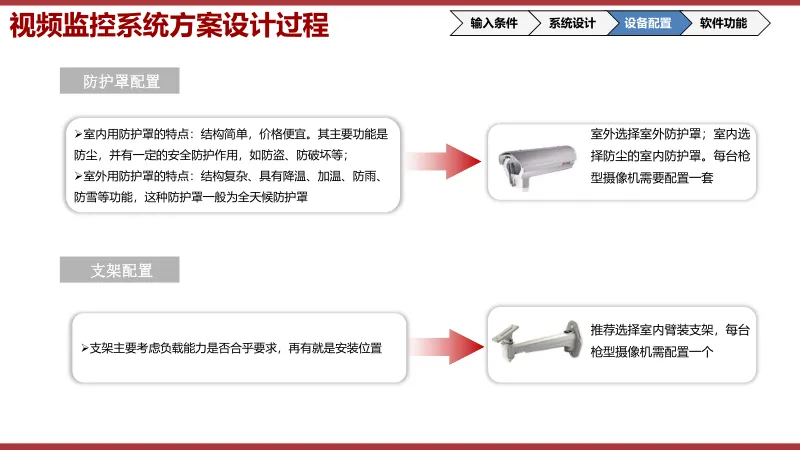 视频监控系统方案设计过程

输入条件 系统设计 设备配置 软件功能

防护罩配置

➢室内用防护罩的特点：结构简单，价格便宜。其主要功能是防尘，并有一定的安全防护作用，如防盗、防破坏等；
➢室外用防护罩的特点：结构复杂、具有降温、加温、防雨、防雪等功能，这种防护罩一般为全天候防护罩

室外选择室外防护罩；室内选择防尘的室内防护罩。每台枪型摄像机需要配置一套

支架配置

➢支架主要考虑负载能力是否合乎要求，再有就是安装位置

推荐选择室内臂装支架，每台枪型摄像机需配置一个