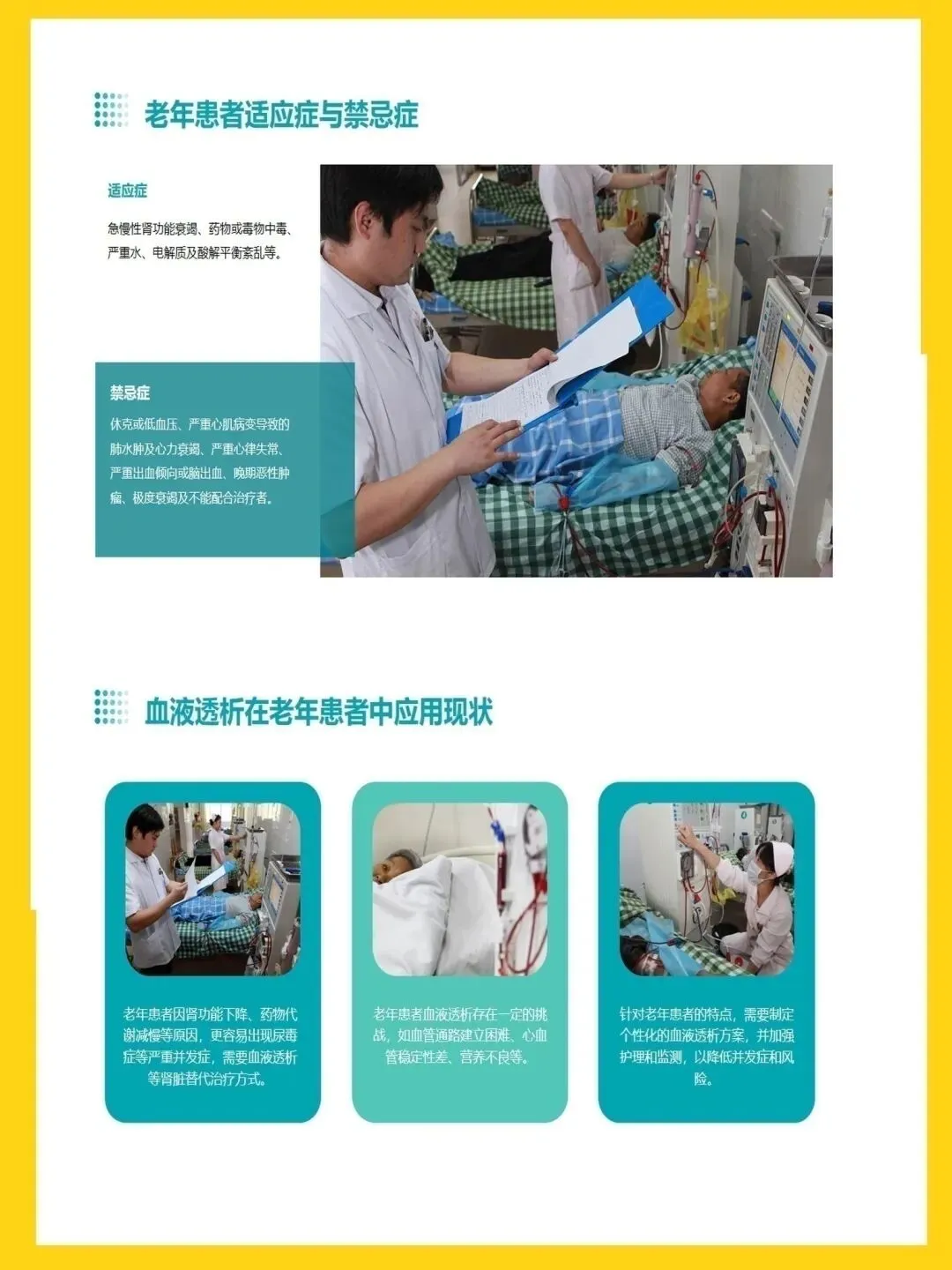 老年患者适应症与禁忌症

适应症

急慢性肾功能衰竭、药物或毒物中毒、严重水、电解质及酸解平衡紊乱等。

禁忌症

休克或低血压、严重心肌病变导致的肺水肿及心力衰竭、严重心律失常、严重出血倾向或脑出血、晚期恶性肿瘤、极度衰竭及不能配合治疗者。

血液透析在老年患者中应用现状

老年患者因肾功能下降、药物代谢减慢等原因，更容易出现尿毒症等严重并发症，需要血液透析等肾脏替代治疗方式。

老年患者血液透析存在一定的挑战，如血管通路建立困难、心血管稳定性差、营养不良等。

针对老年患者的特点，需要制定个性化的血液透析方案，并加强护理和监测，以降低并发症和风险。