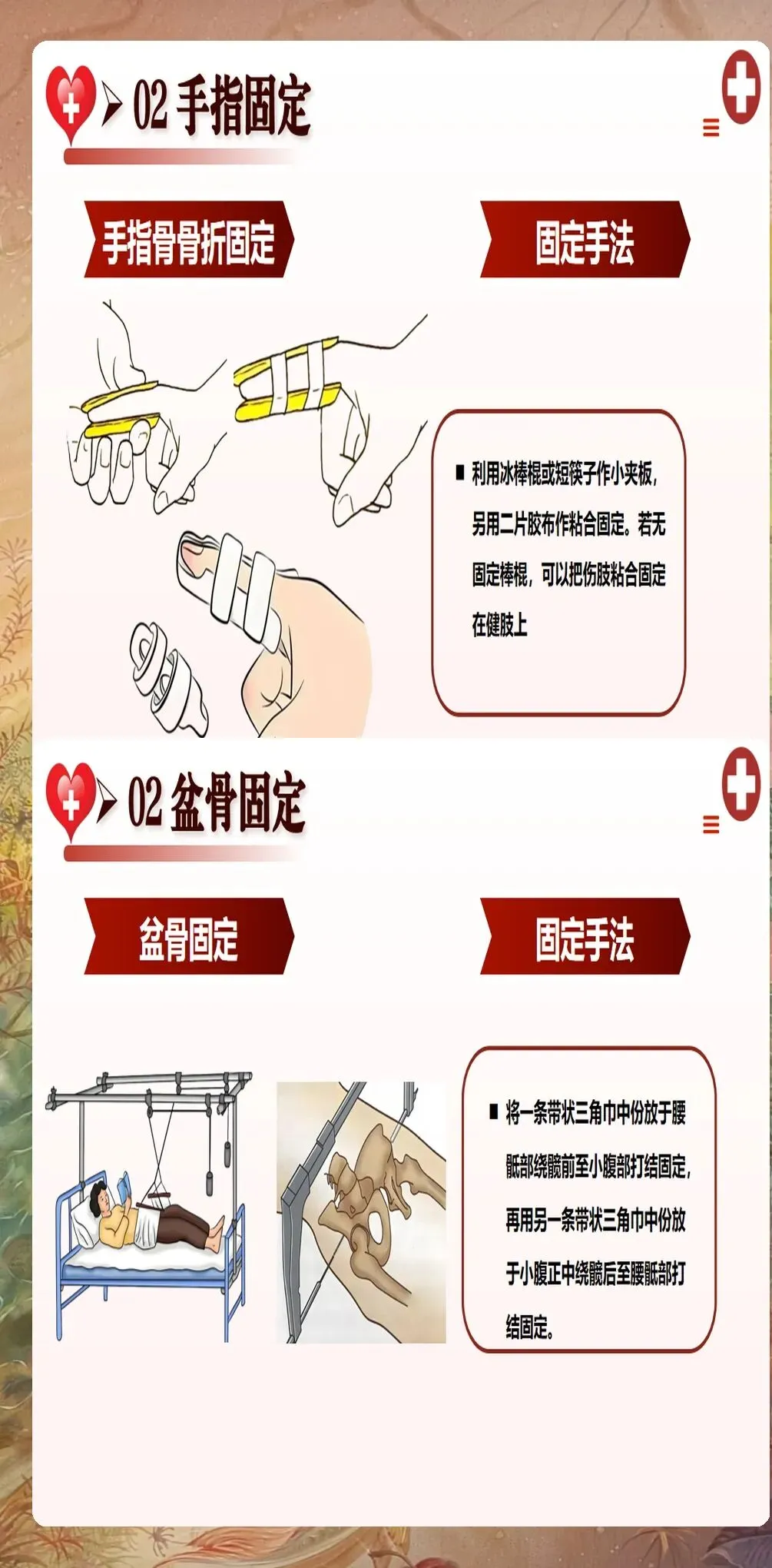 02 手指固定

手指骨骨折固定

固定手法

■ 利用冰棒棍或短筷子作小夹板，另用二片胶布作粘合固定。若无固定棒棍，可以把伤肢粘合固定在健肢上

02 盆骨固定

盆骨固定

固定手法

■ 将一条带状三角巾中份放于腰骶部绕髋前至小腹部打结固定，再用另一条带状三角巾中份放于小腹正中绕髋后至腰骶部打结固定。